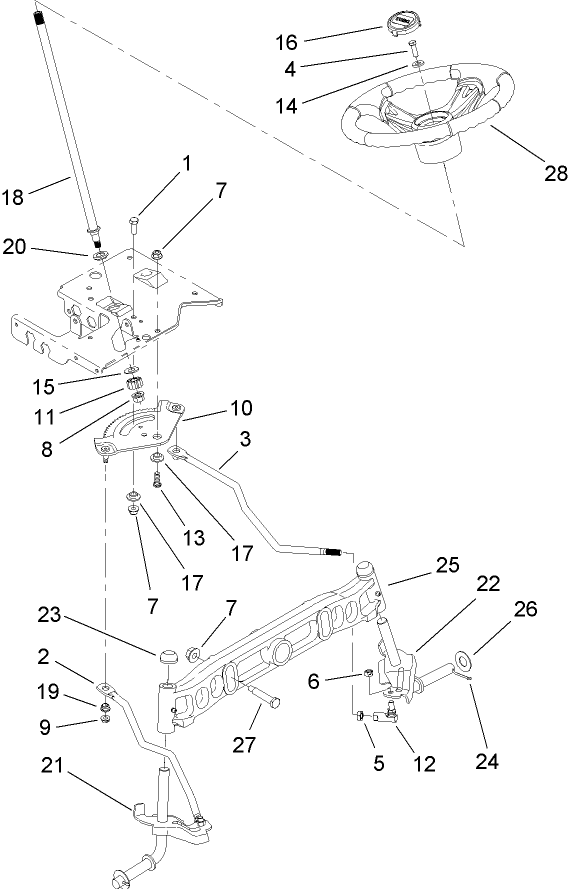 16
4
14
28
18
1
7
20
15
11
8
10
3
13
17
7
17
25
22
26
23
7
2
19
9
6
27
5
12
24
21