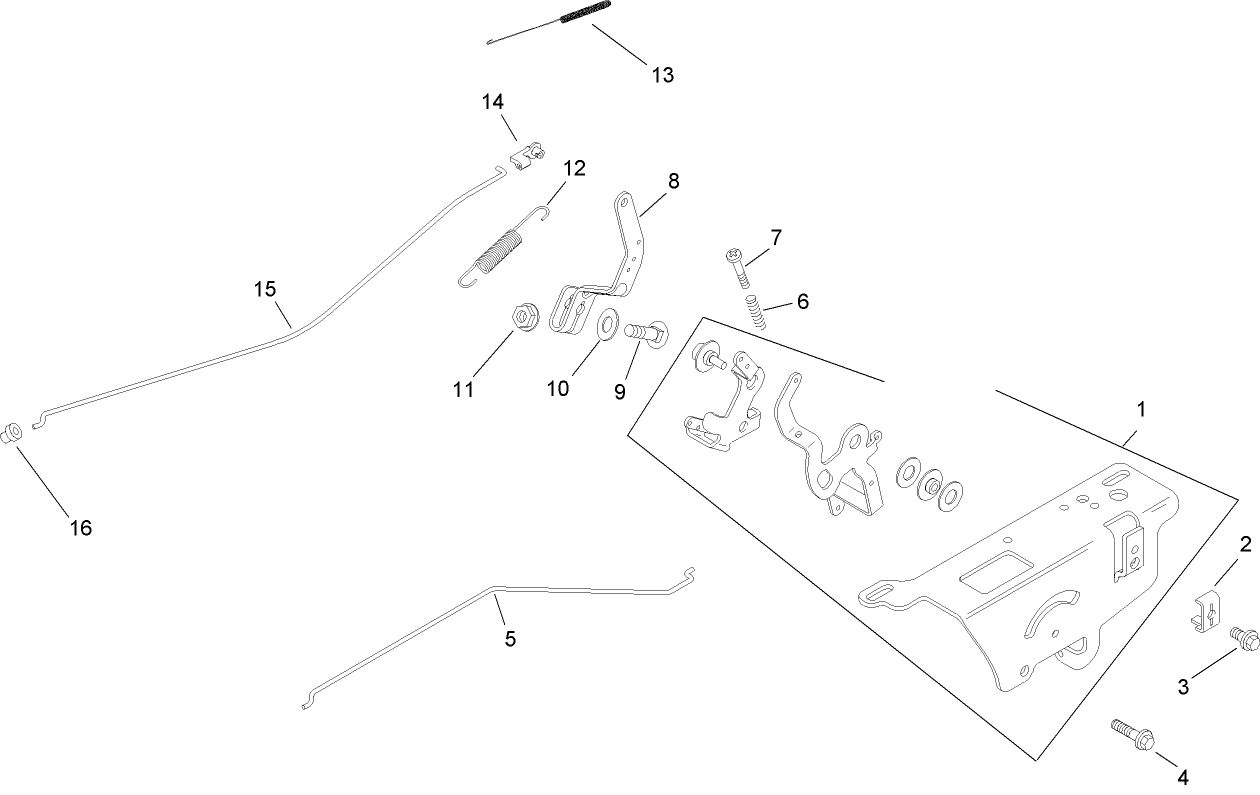 13
14
12
8
7
6
15
11
10
9
1
16
2
5
3
4