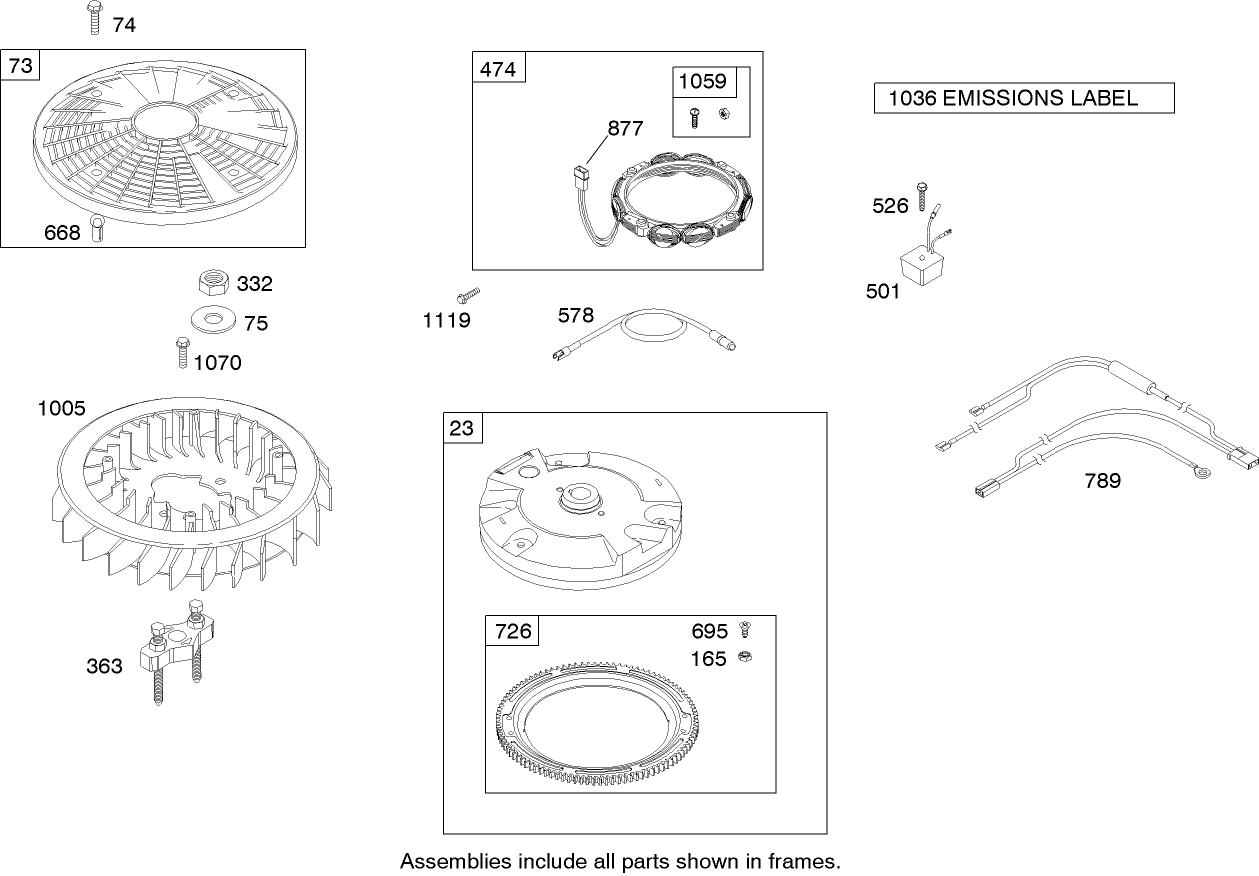 74

73

668

332

75

1070

1005

363

474

1059

877

1119

578

23

726

695

165

1036 EMISSIONS LABEL

526

501

789

Assemblies include all parts shown in frames.