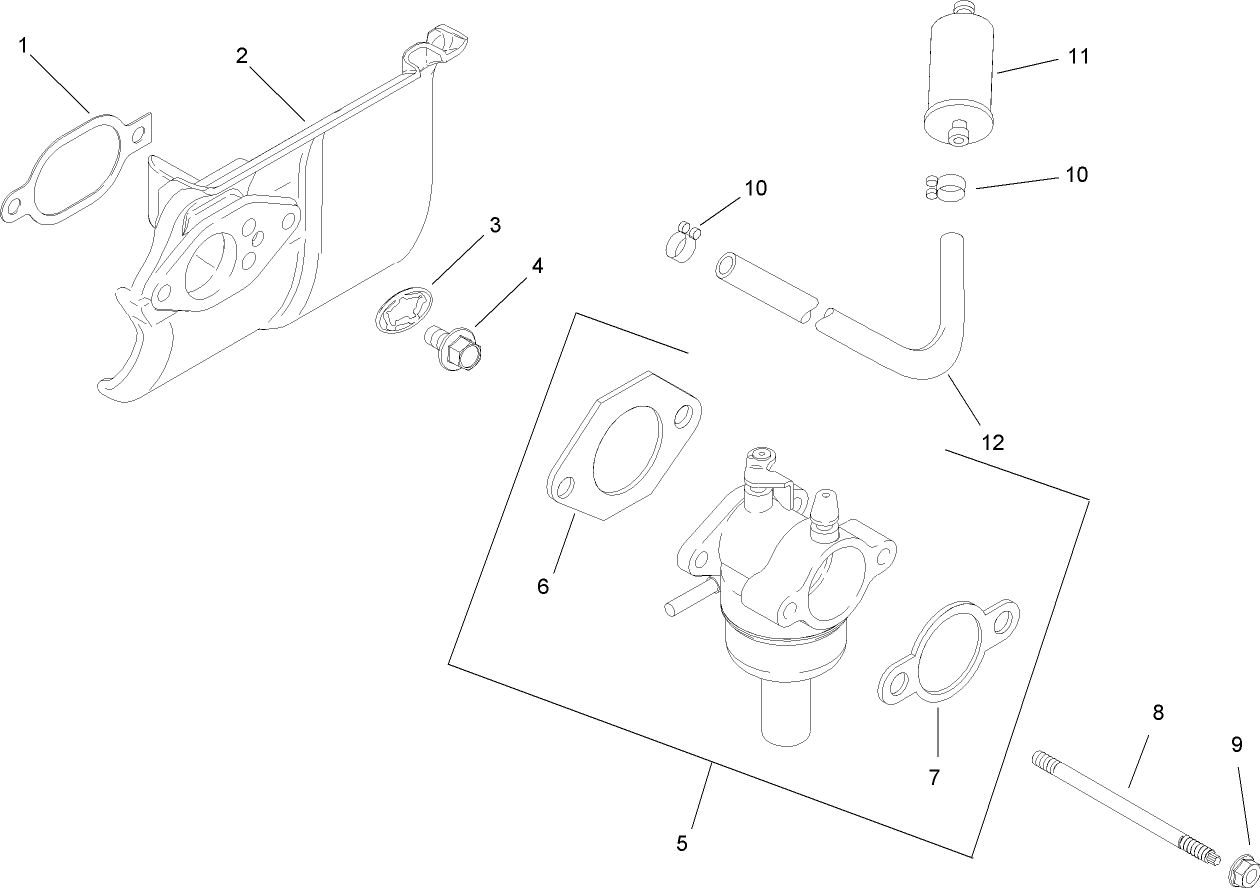 1
2
11
10
10
3
4
12
6
7
8
9
5