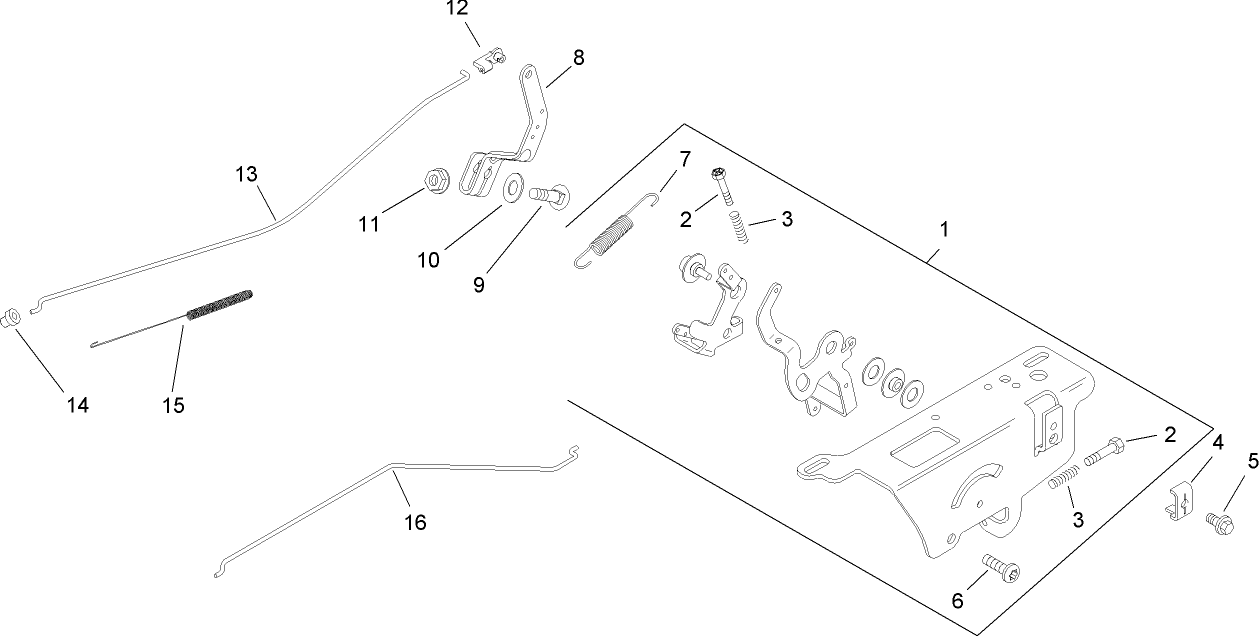 12
8
13
7
11
2
3
10
9
1
14
15
2
4
5
3
16
6