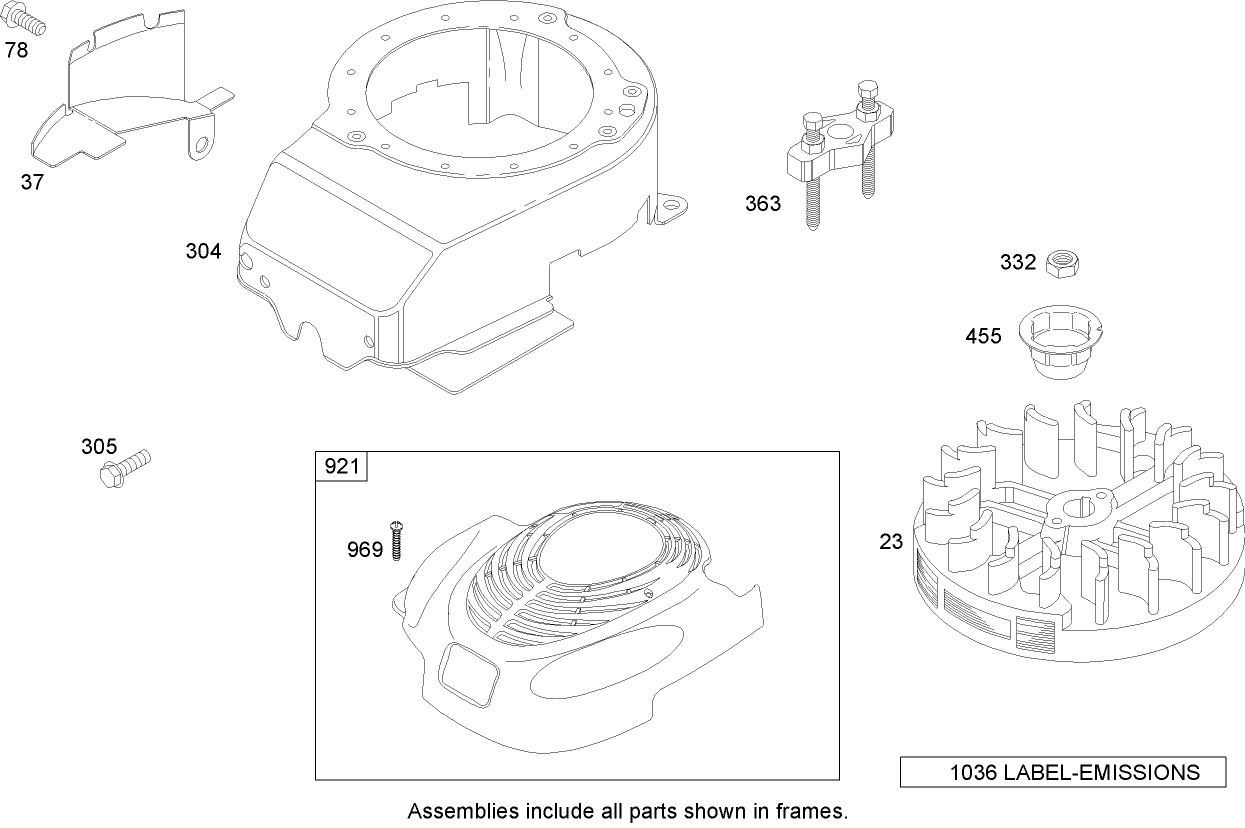 78

37

304

363

332

455

305

921

969

23

1036 LABEL-EMISSIONS

Assemblies include all parts shown in frames.