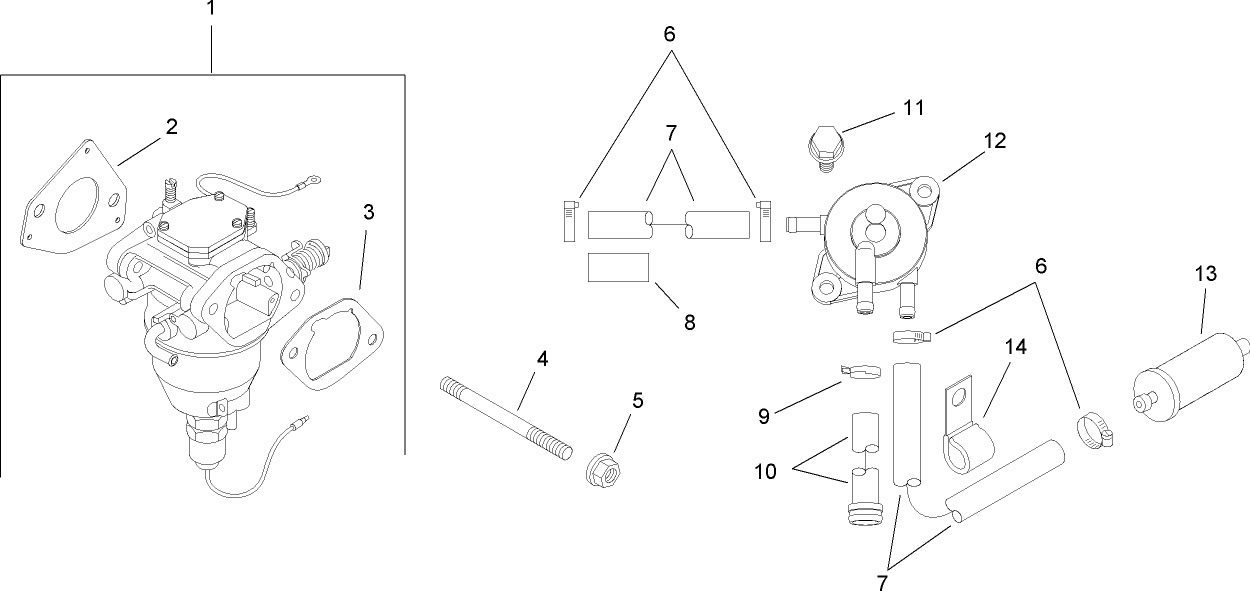 1
2
3
4
5
6
7
8
11
12
6
13
14
9
10
7