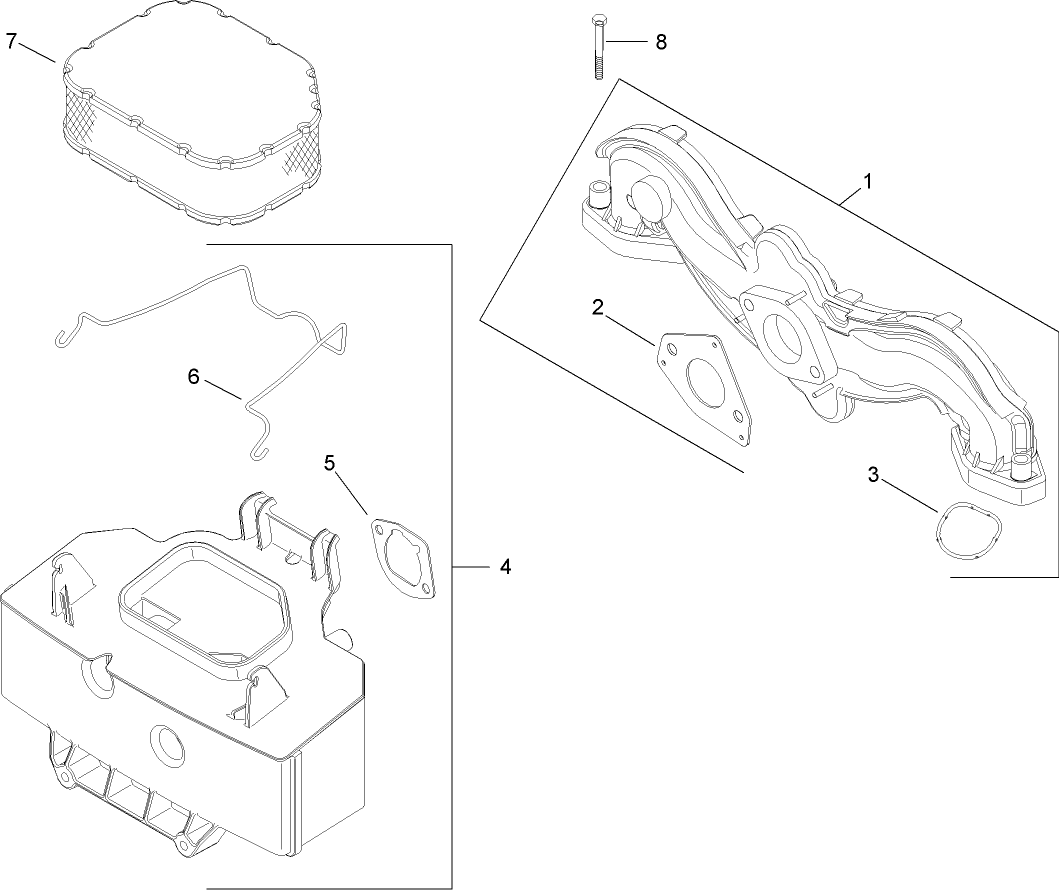 7
8
1
2
6
5
3
4