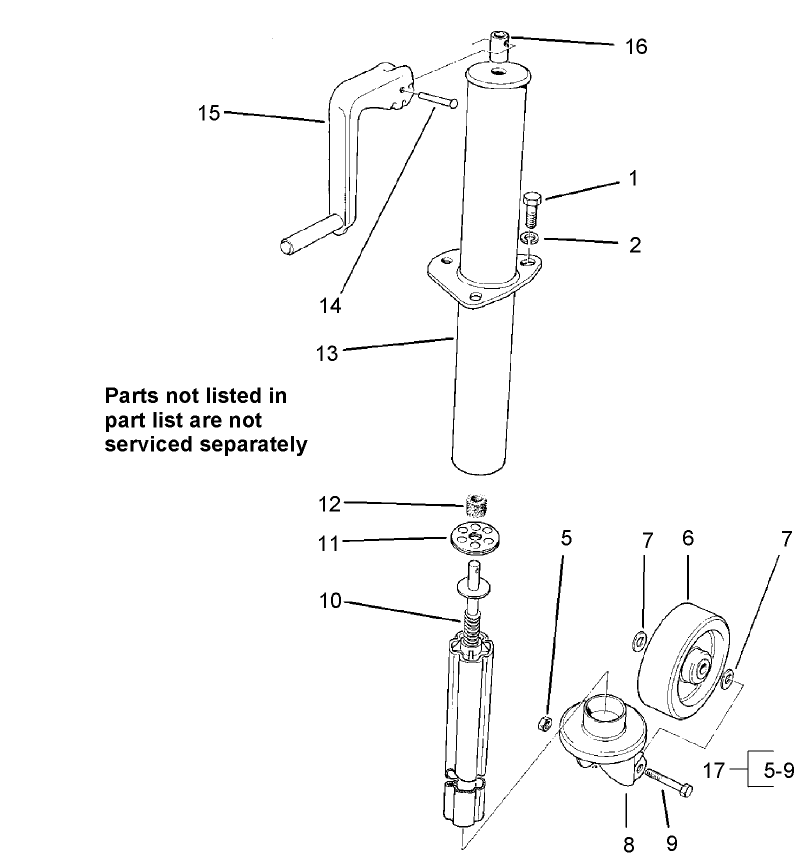 16

15

1

2

14

13

Parts not listed in part list are not serviced separately

12

11

10

5

7

6

7

17

5-9

8

9