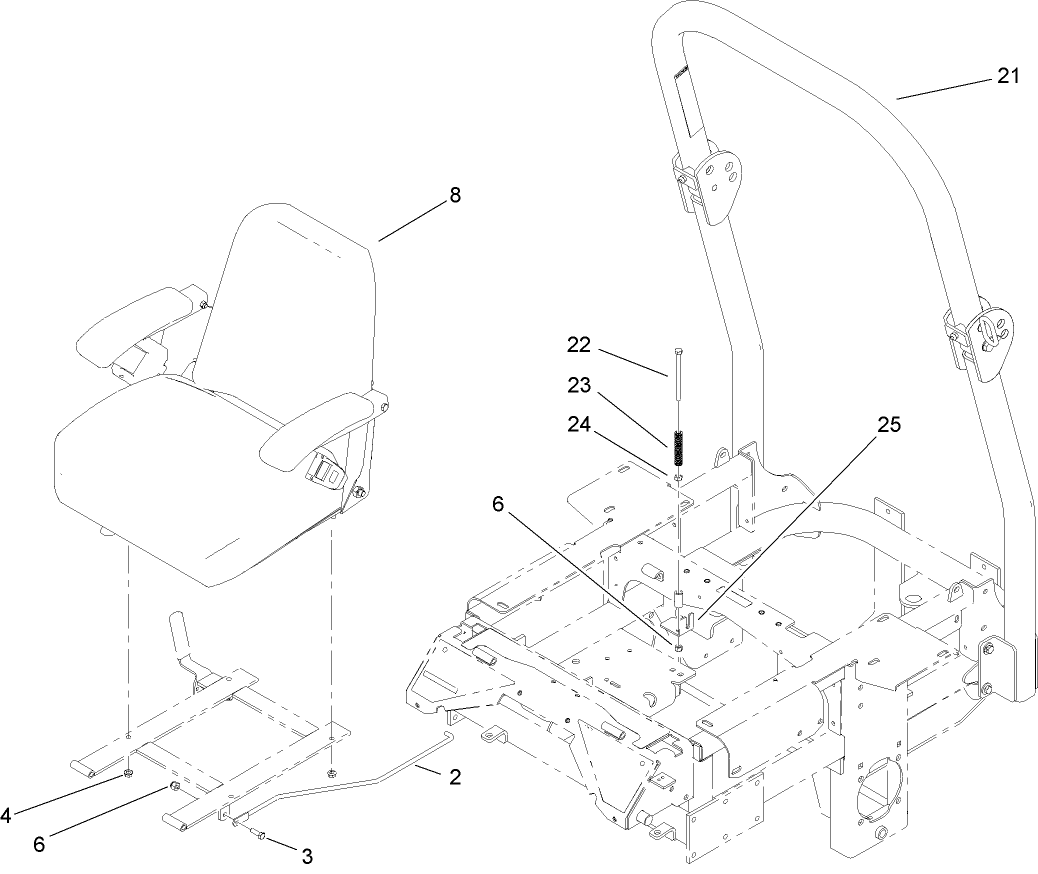 21
8
22
23
24
25
6
2
4
6
3