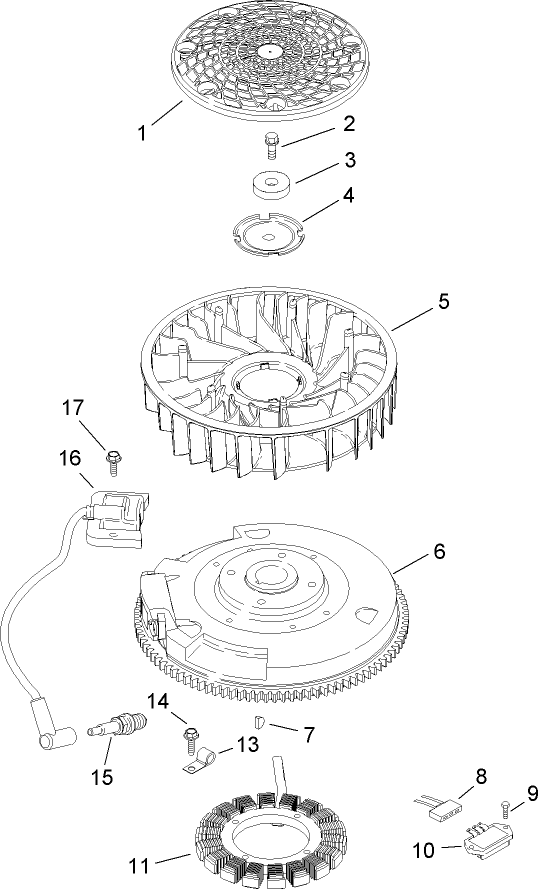 1
2
3
4
5
17
16
6
14
7
13
15
8
9
10
11