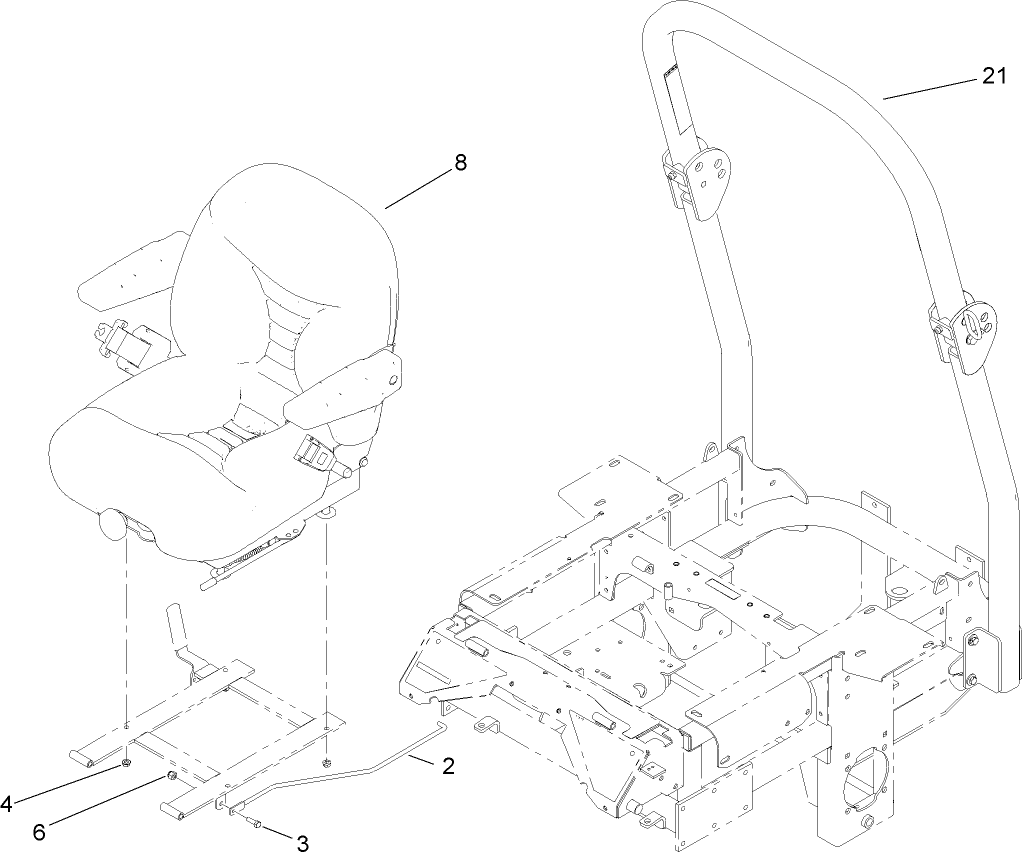 21
8
2
4
6
3