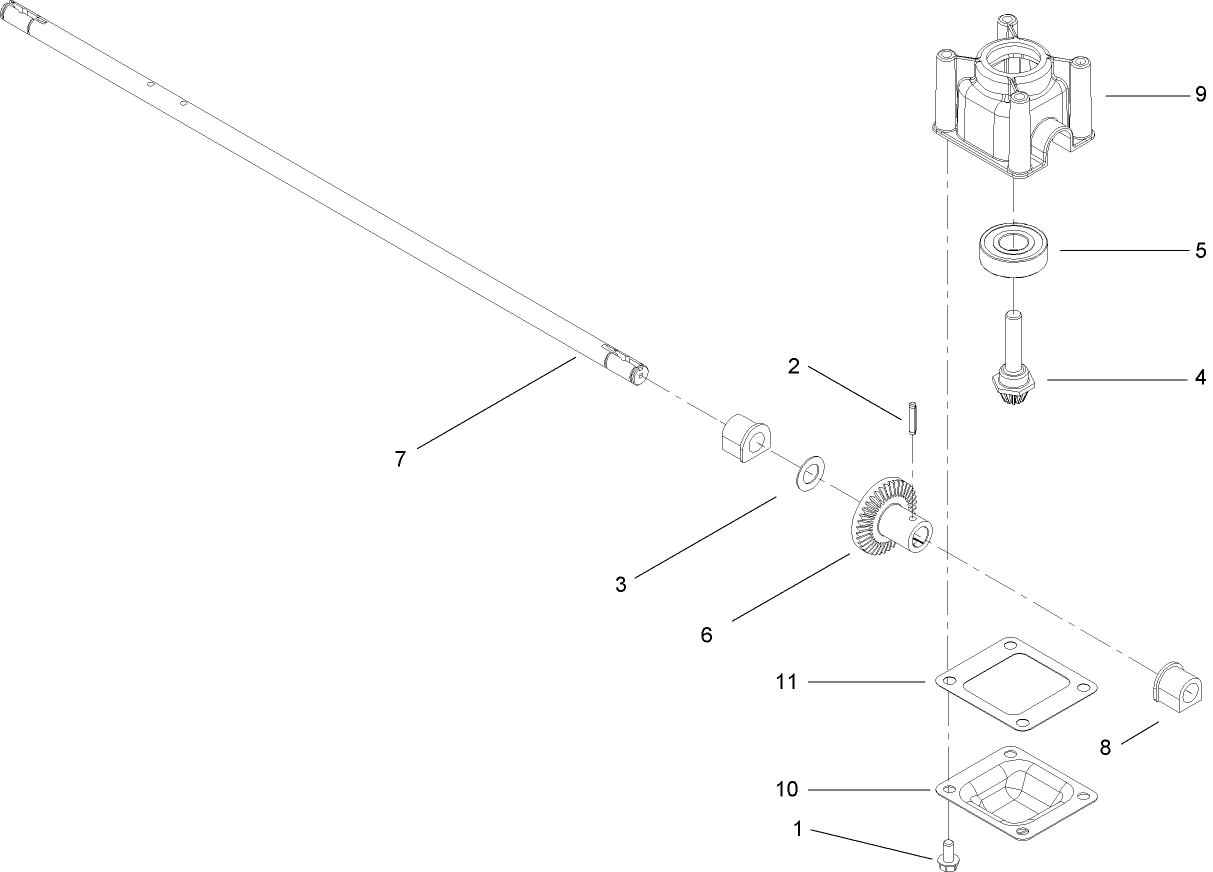 9
5
4
2
7
3
6
11
8
10
1