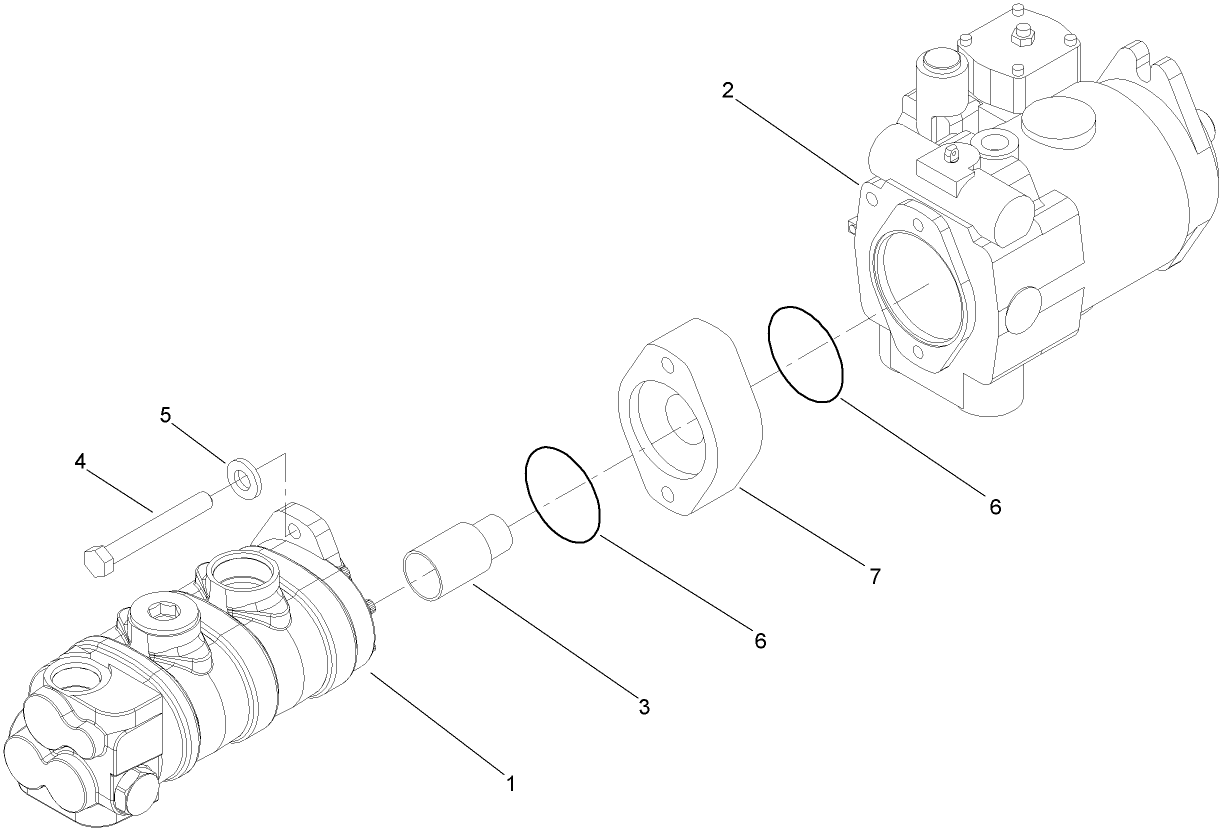 2
5
4
6
7
6
3
1