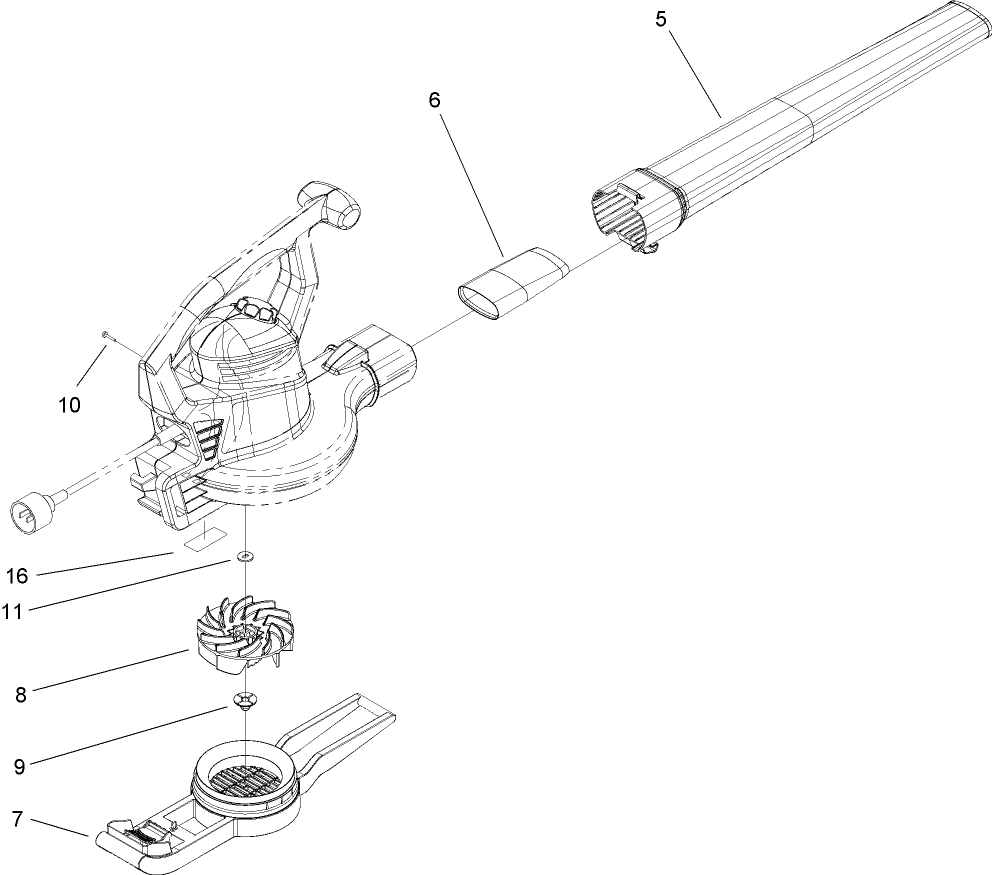 5
6
10
16
11
8
9
7