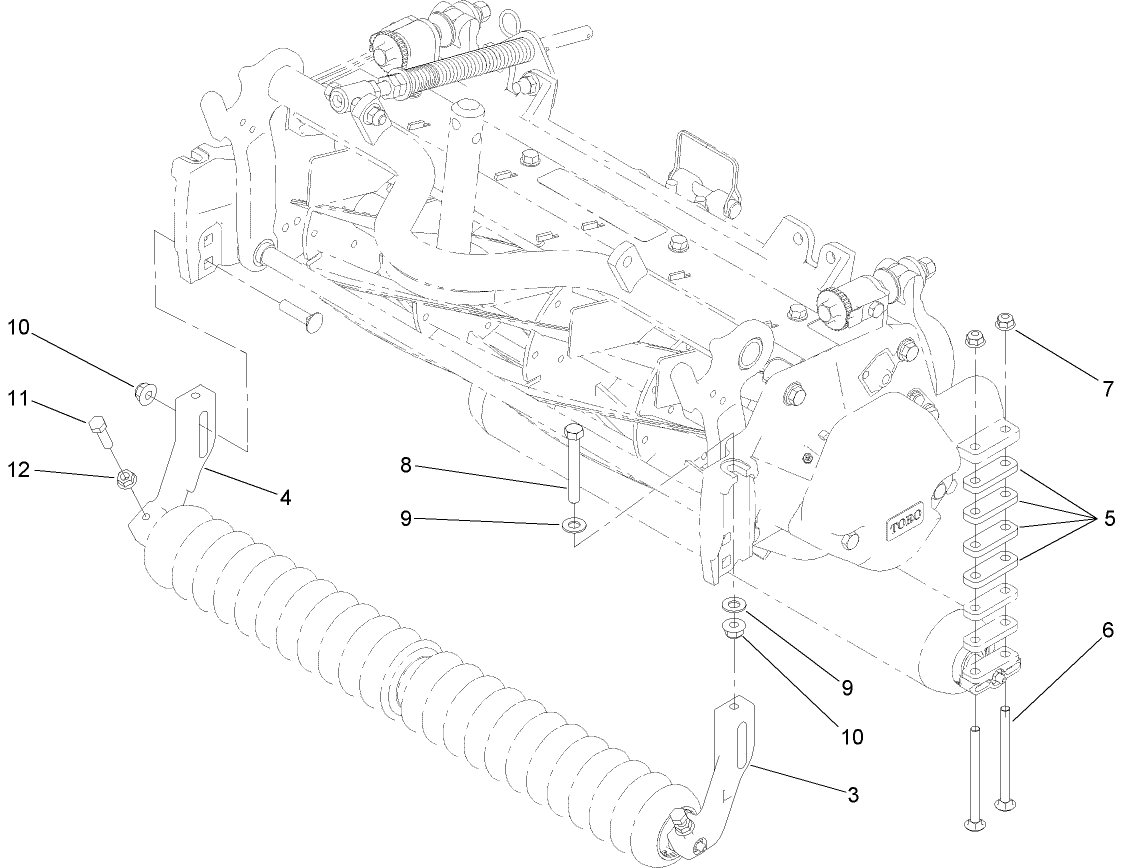 10
11
12
4
8
9
TORO
7
5
6
9
10
3