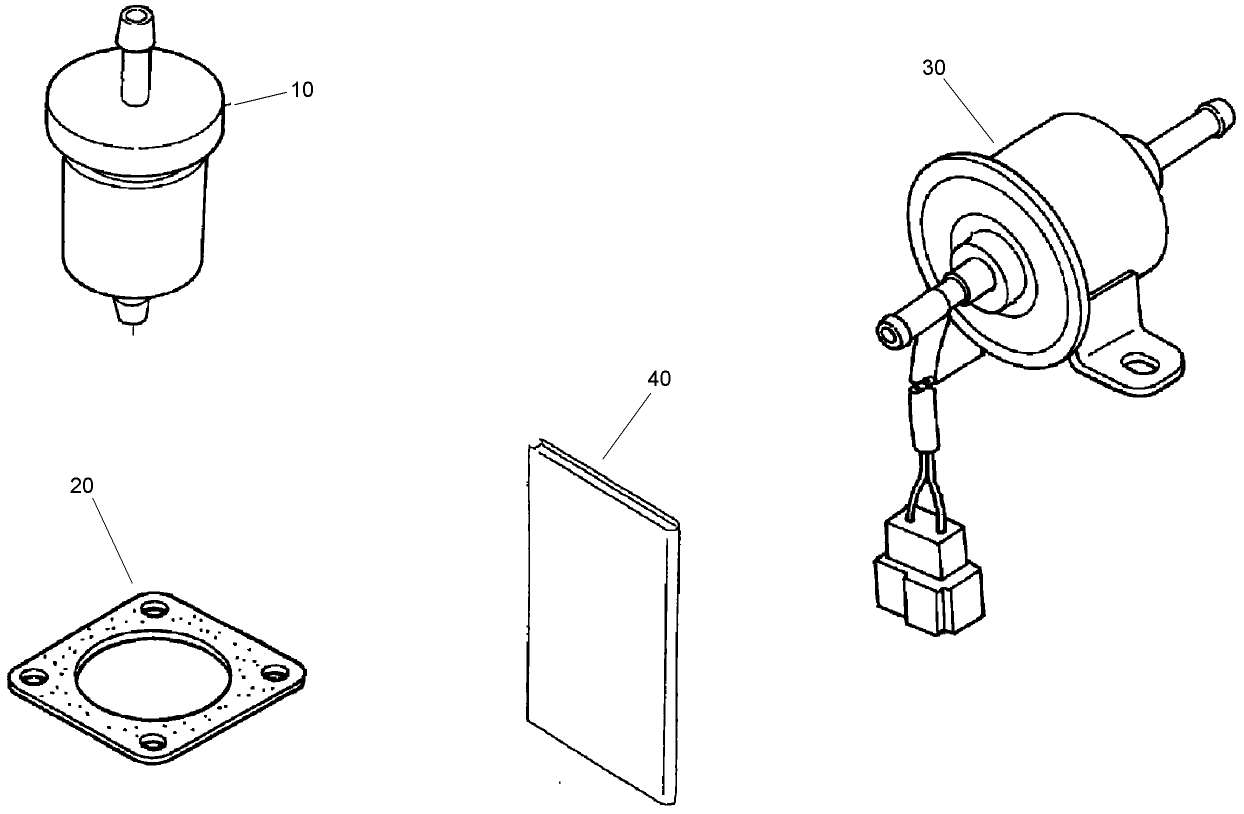 10

30

40

20