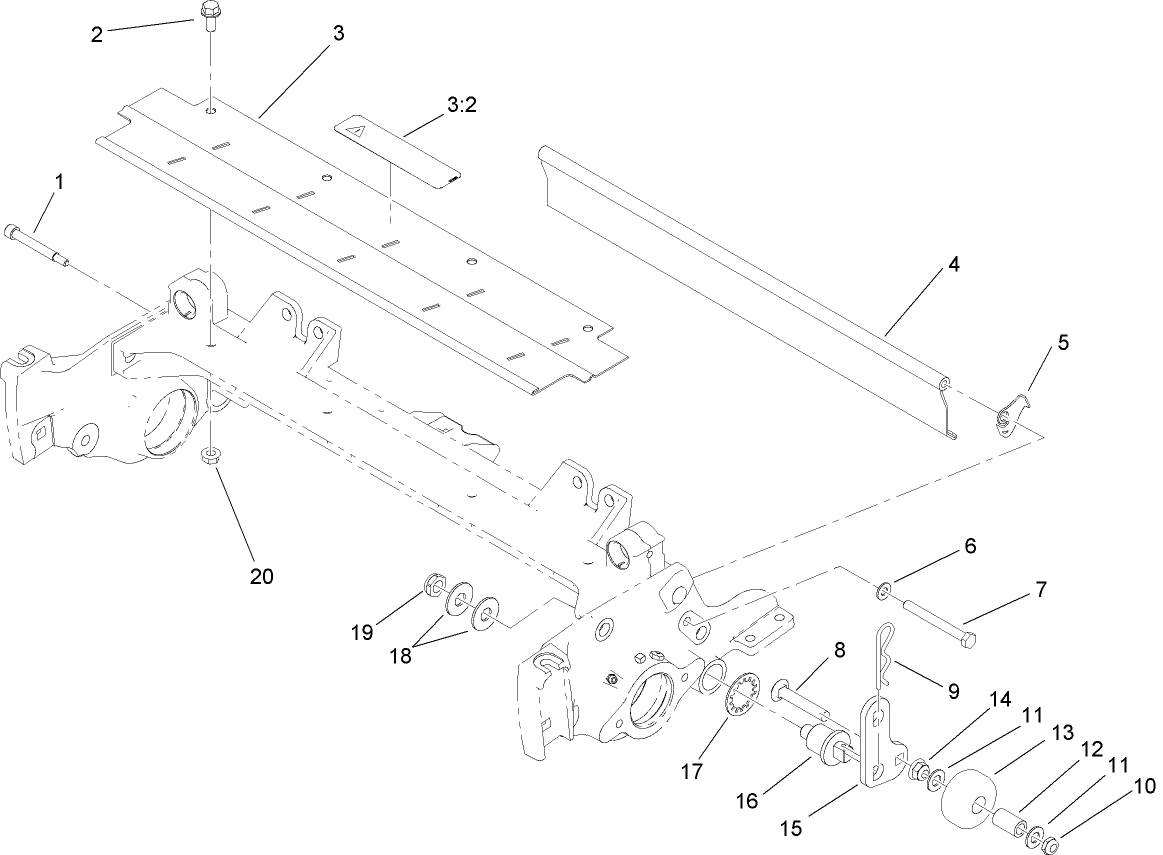 2
3
3:2
1
4
5
20
6
7
19
18
8
9
14
11
13
12
11
10
17
16
15