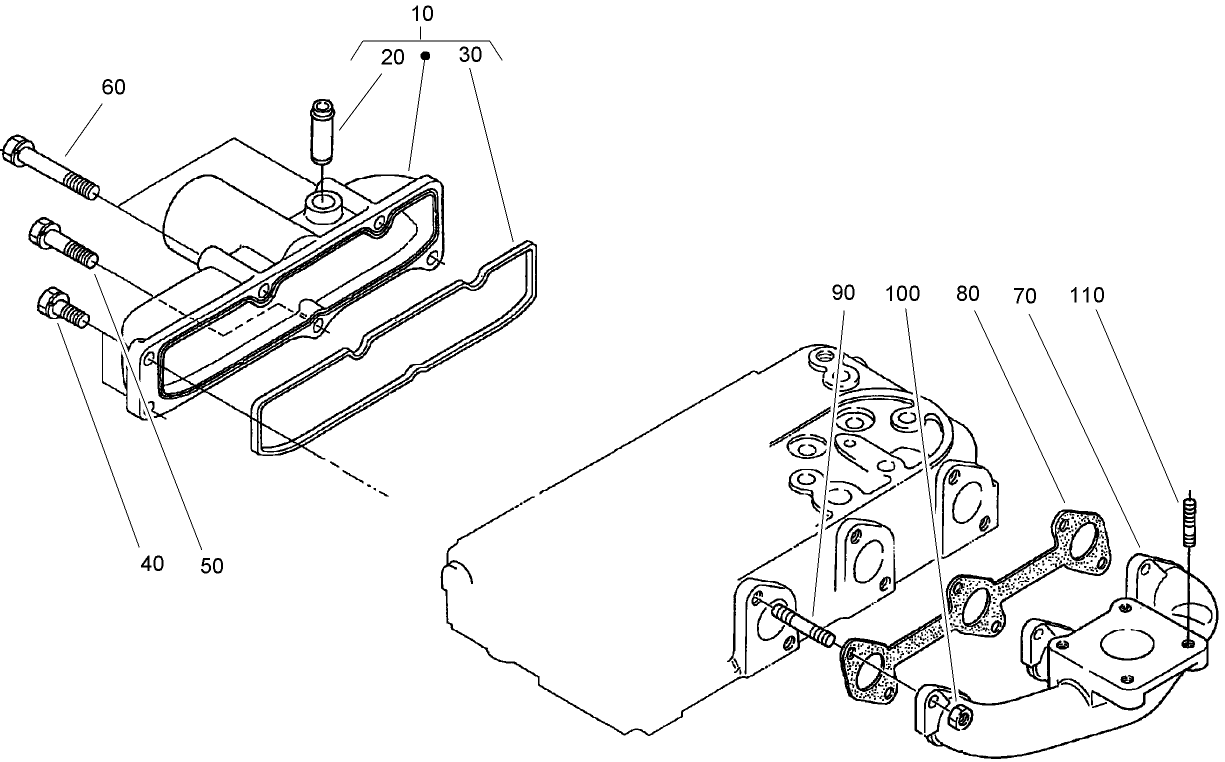 10
20
30
60
90
100
80
70
110
40
50