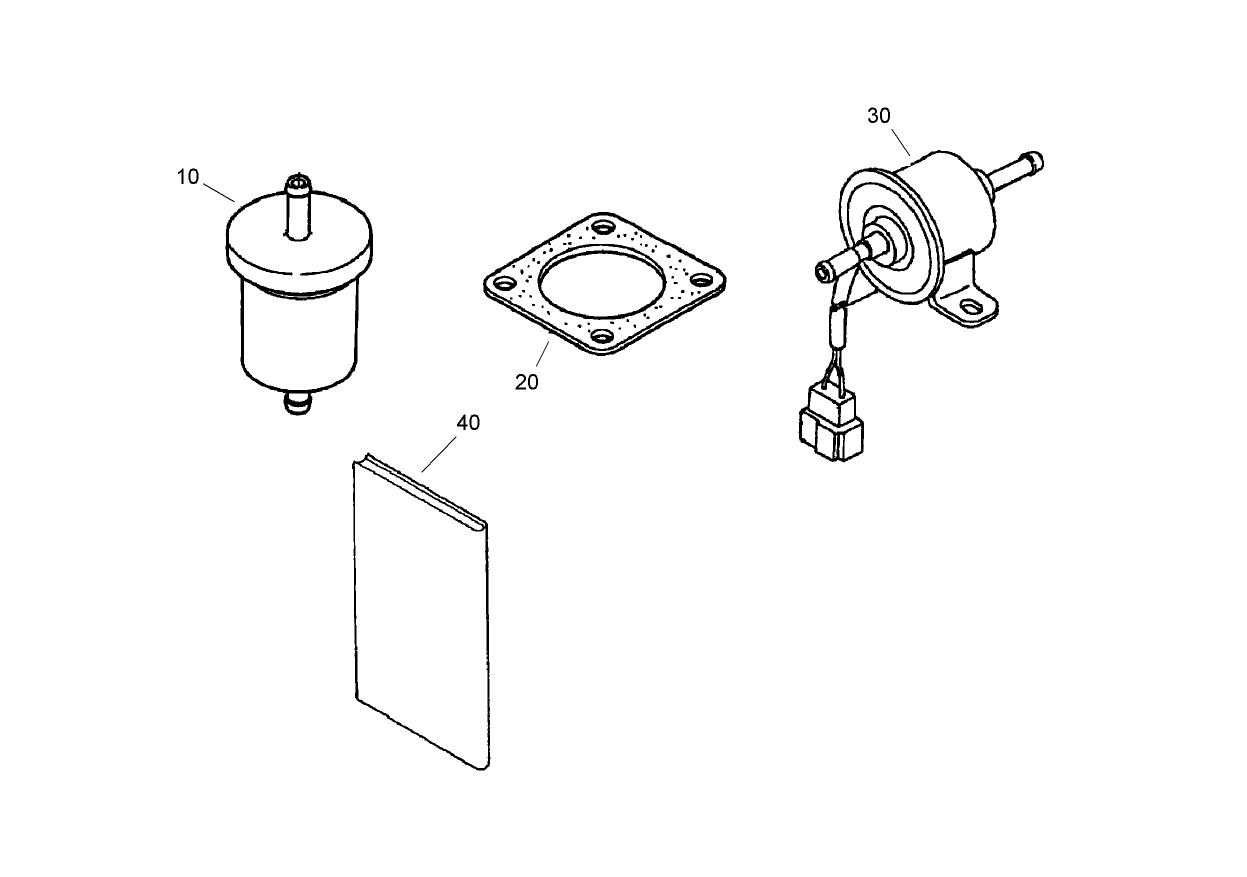 10

20

30

40