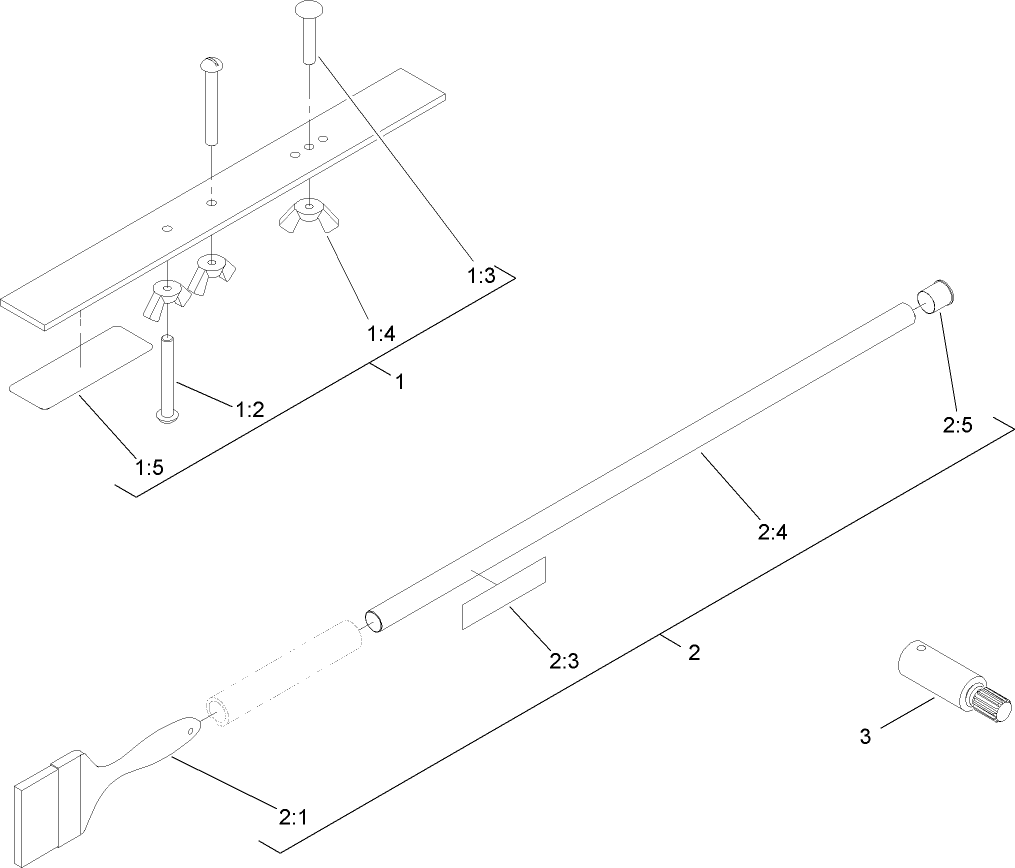 1:3
1:4
1
1:2
1:5
2:5
2:4
2:3
2
3
2:1