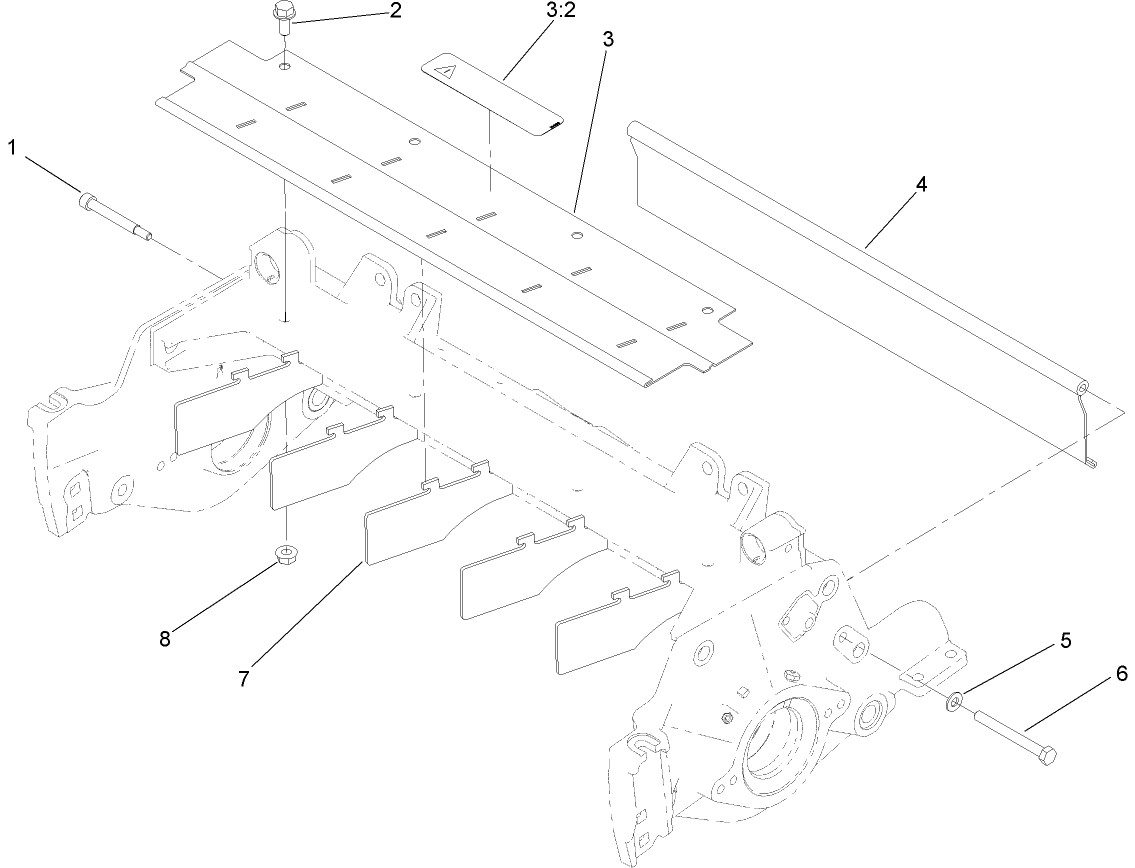 2
3:2
3
1
4
8
7
5
6