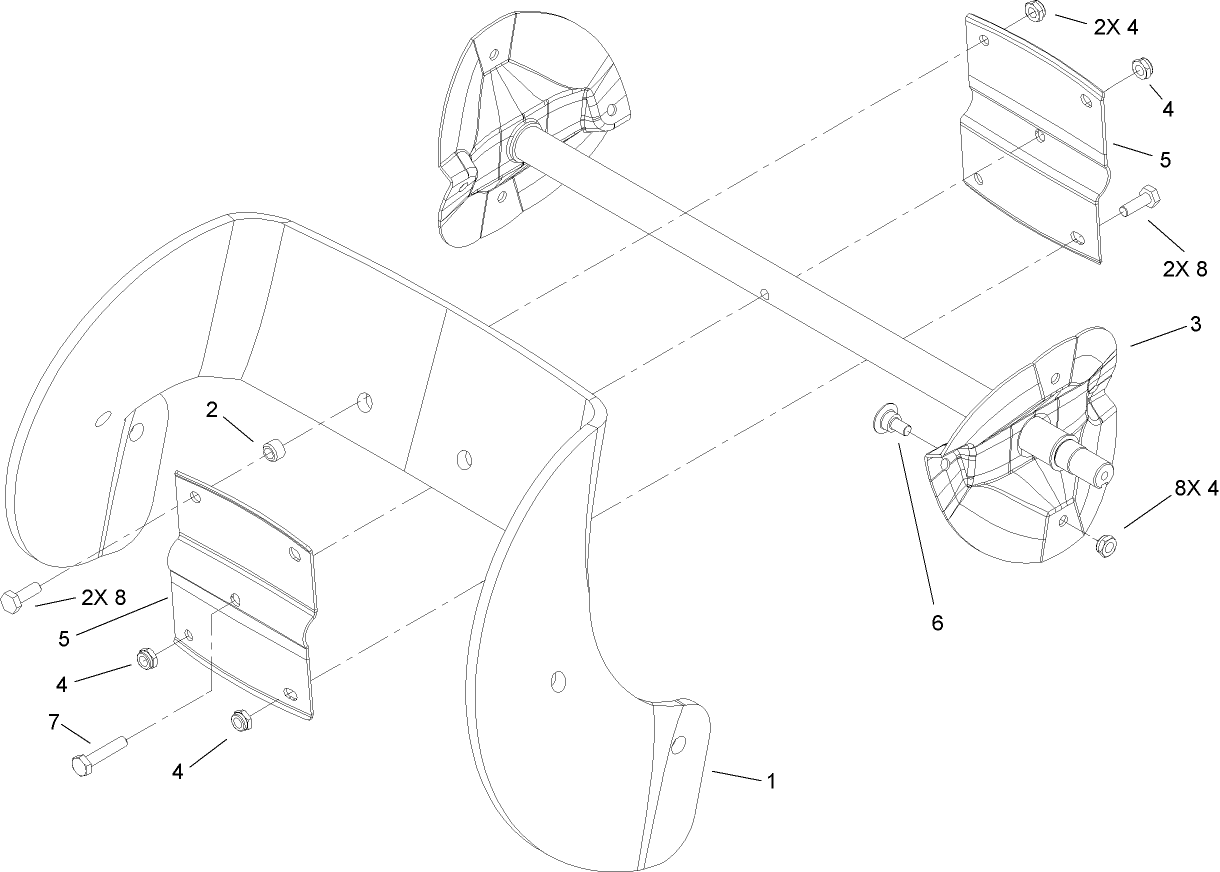 2X 4
4
5
2X 8
3
2
8X 4
6
2X 8
5
4
7
4
1