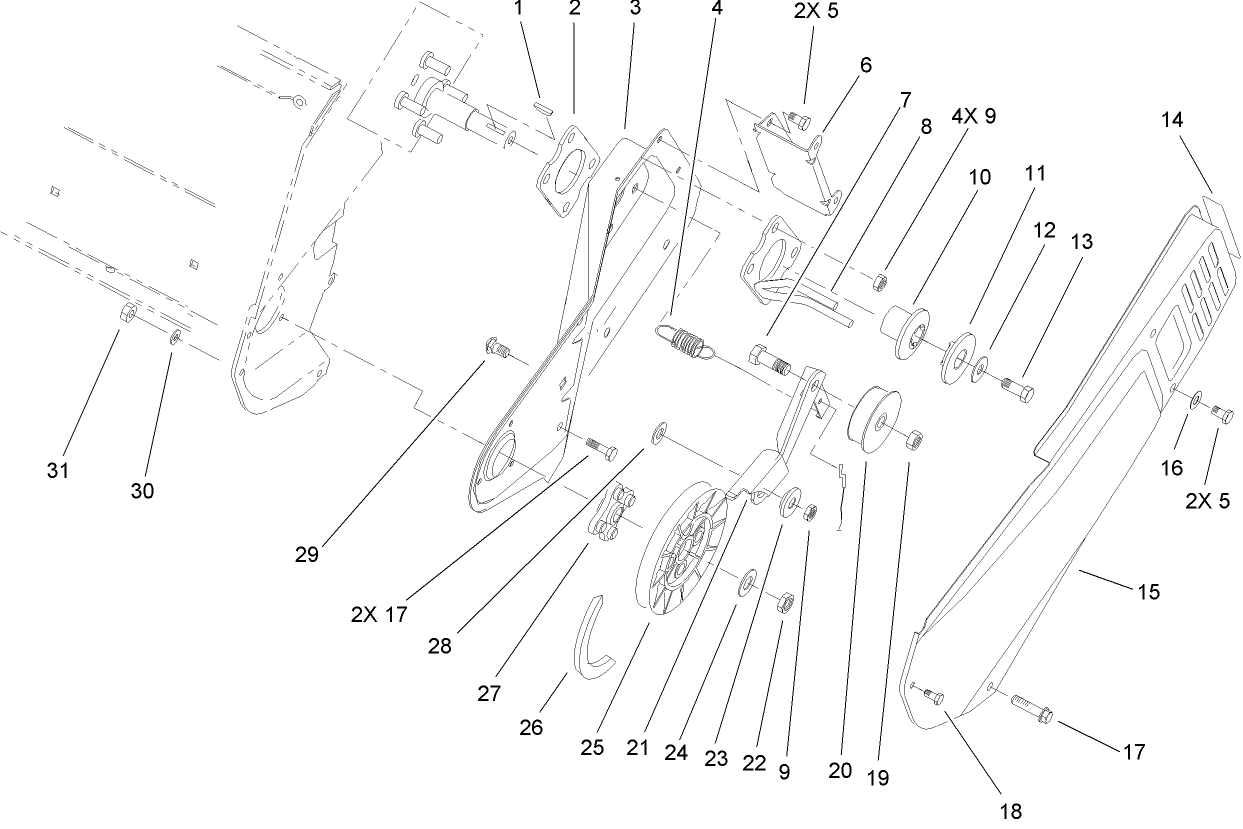 1
2
3
4
2X 5
6
7
8
4X 9
10
11
12
13
14
31
30
29
2X 17
28
27
26
25
21
24
23
22
9
20
19
16
2X 5
15
17
18