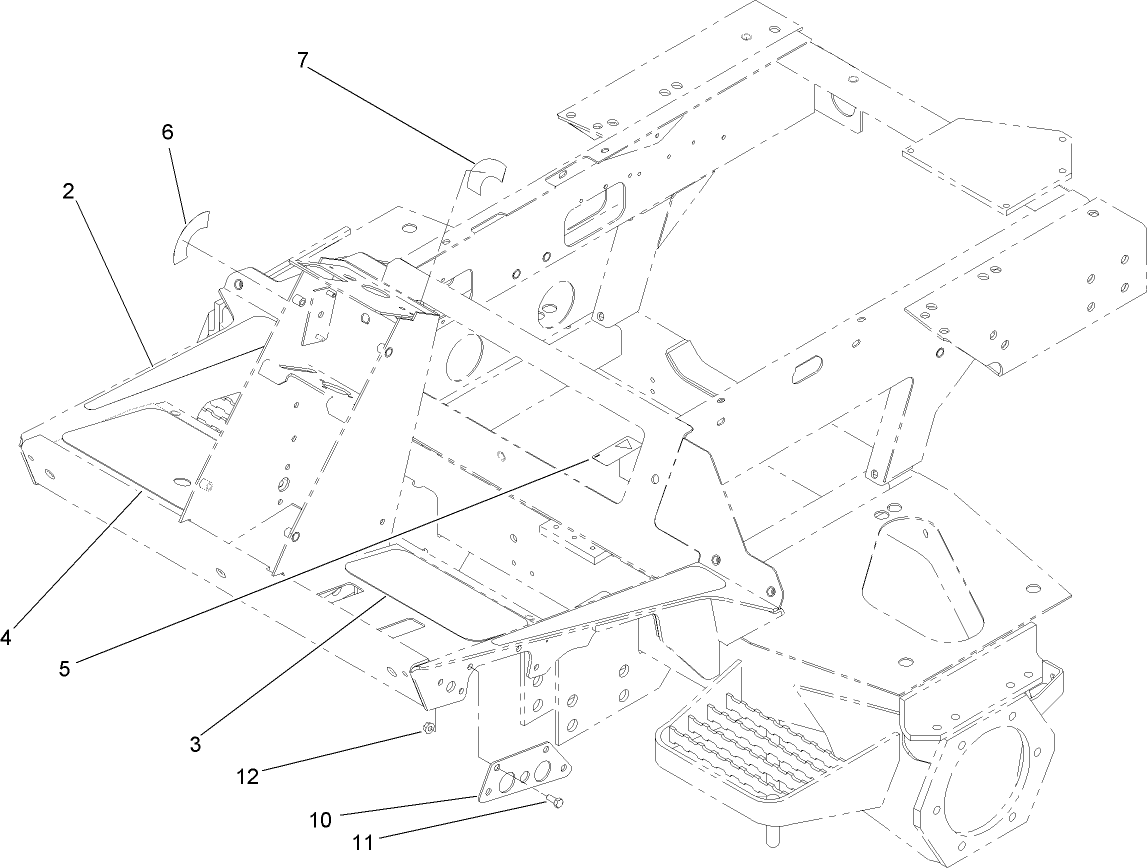 7
6
2
4
5
3
12
10
11