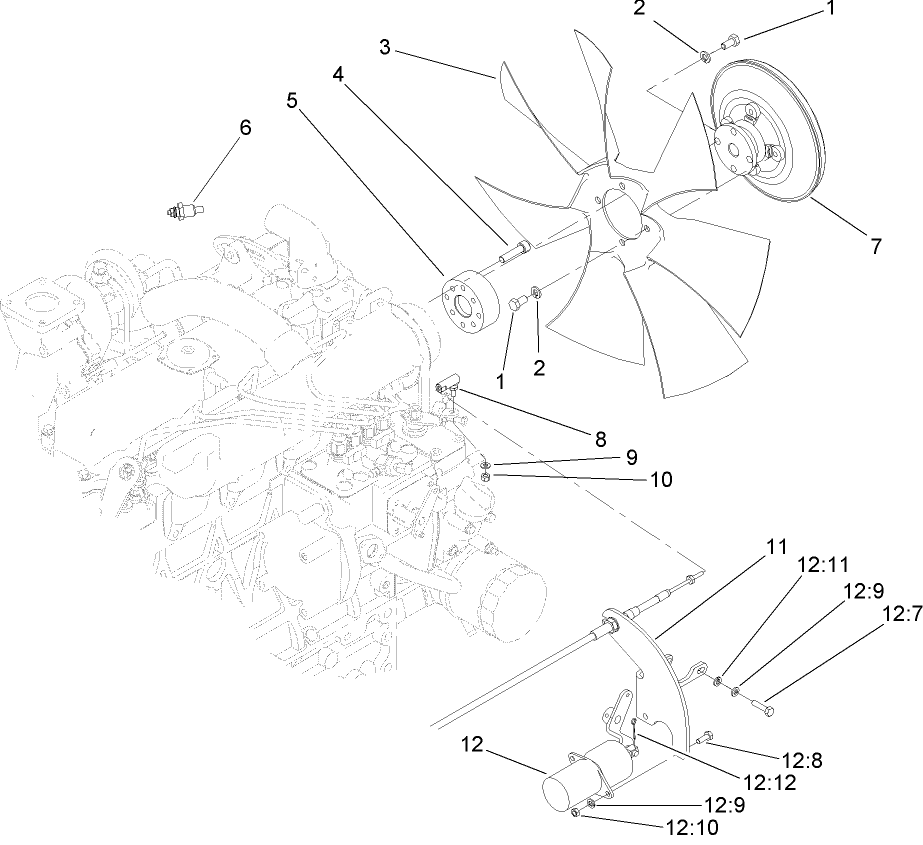 2
1
3
4
5
6
7
1
2
8
9
10
11
12:11
12:9
12:7
12
12:8
12:12
12:9
12:10