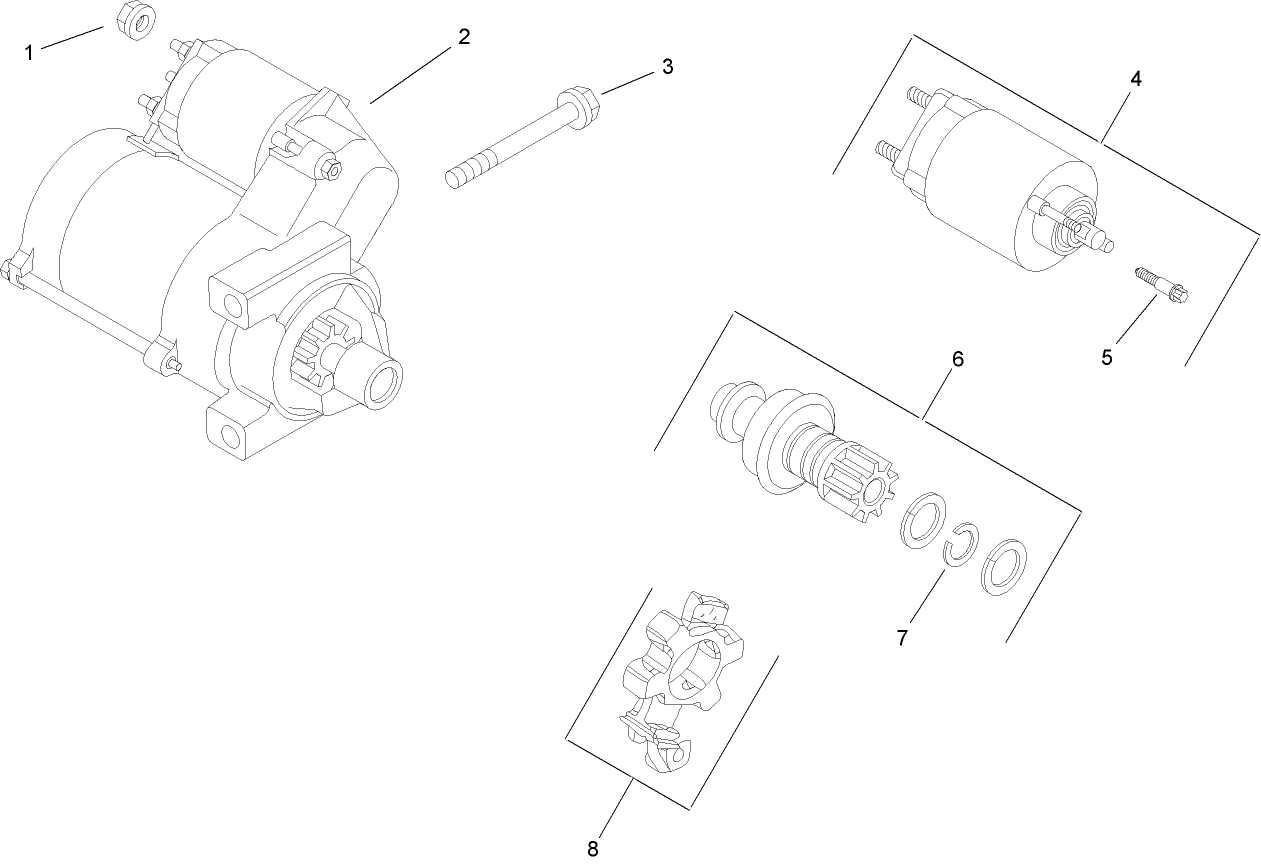 1
2
3
4
5
6
7
8