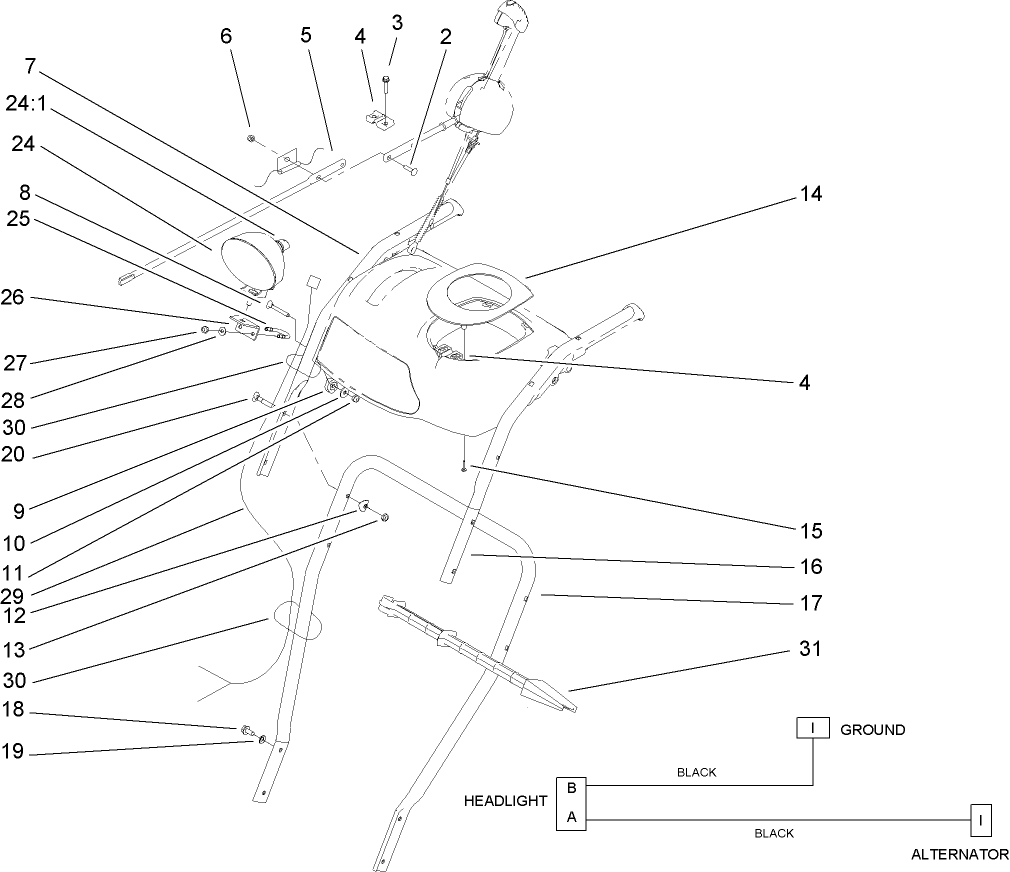 6
5
4
3
2
7
24:1
24
8
25
26
27
28
30
20
9
10
11
29
12
13
30
18
19
14
4
15
16
17
31

I GROUND
BLACK
HEADLIGHT
B
A
BLACK
I
ALTERNATOR