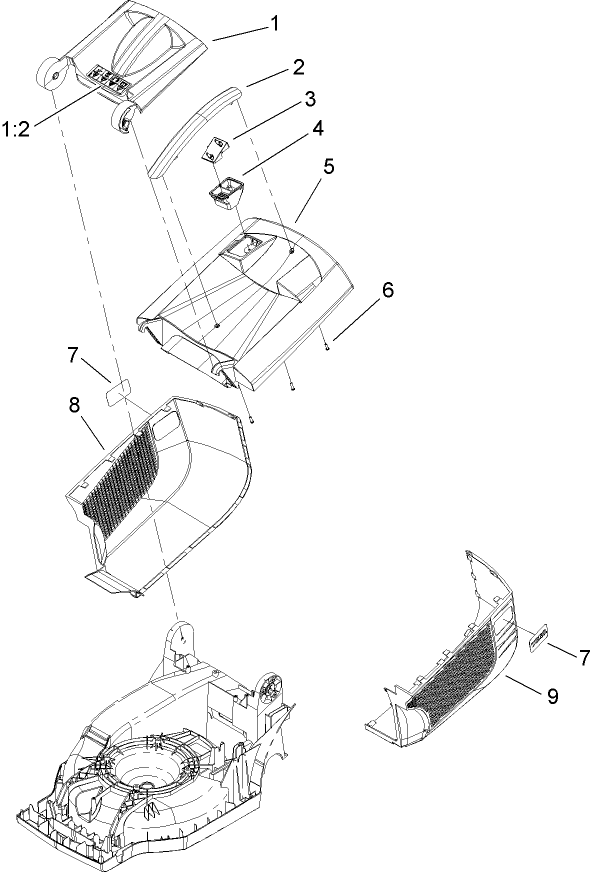 1
2
1:2
3
4
5
6
7
8
7
9