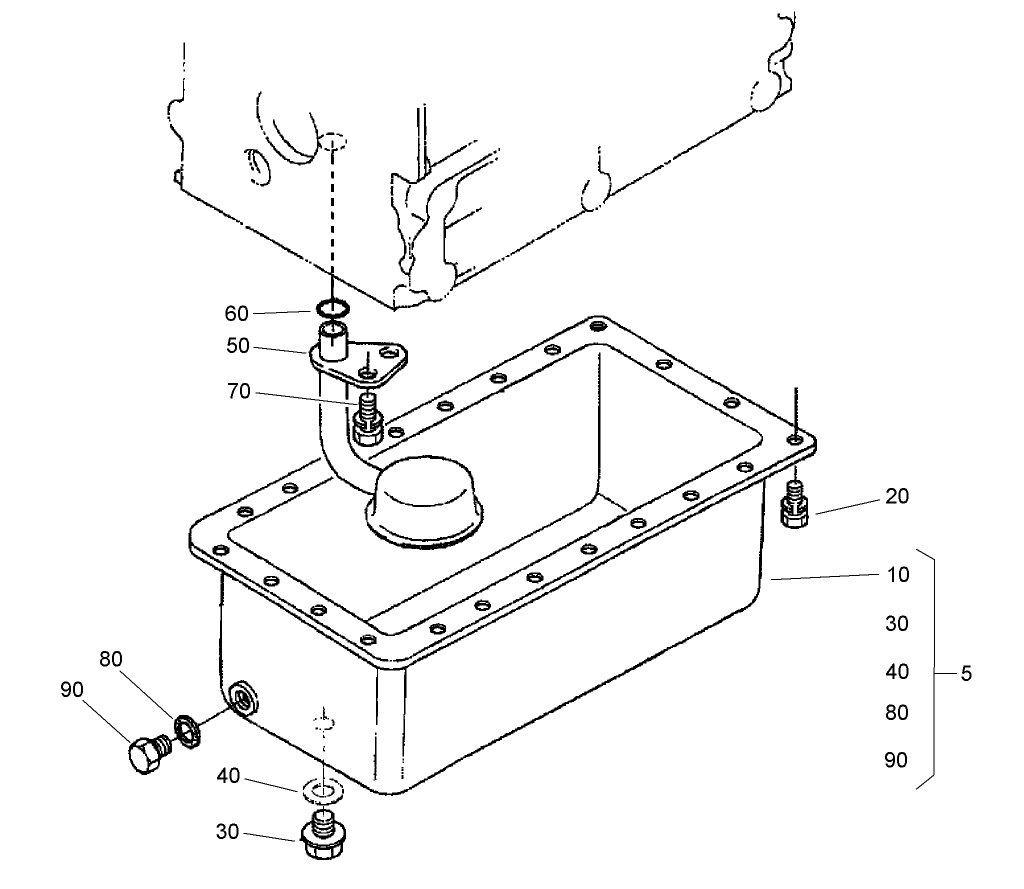 60
50
70
20
10
30
40
5
80
90
80
90
40
30