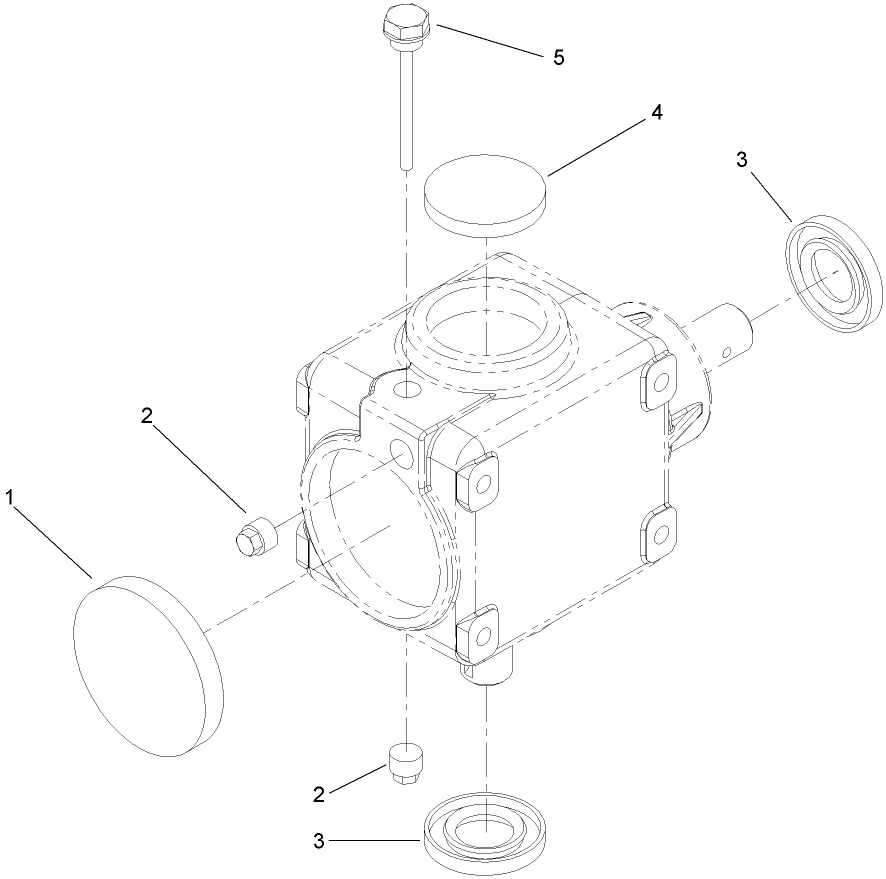 5
4
3
2
1
2
3