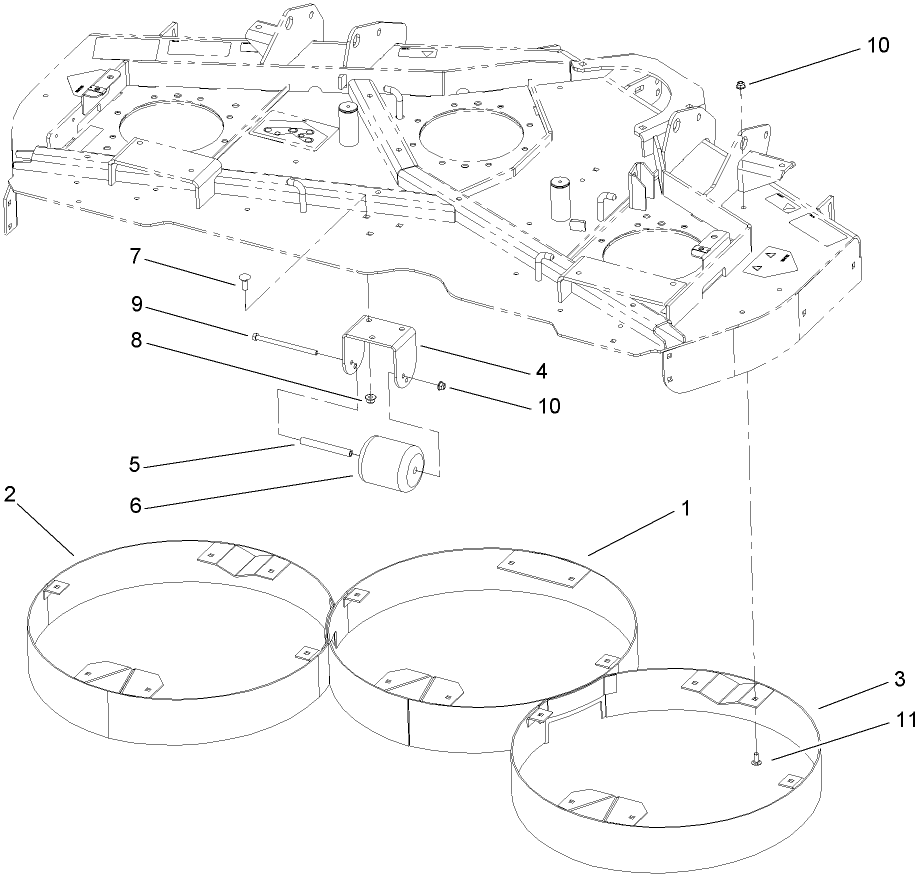 10
7
9
8
4
10
5
6
2
1
3
11