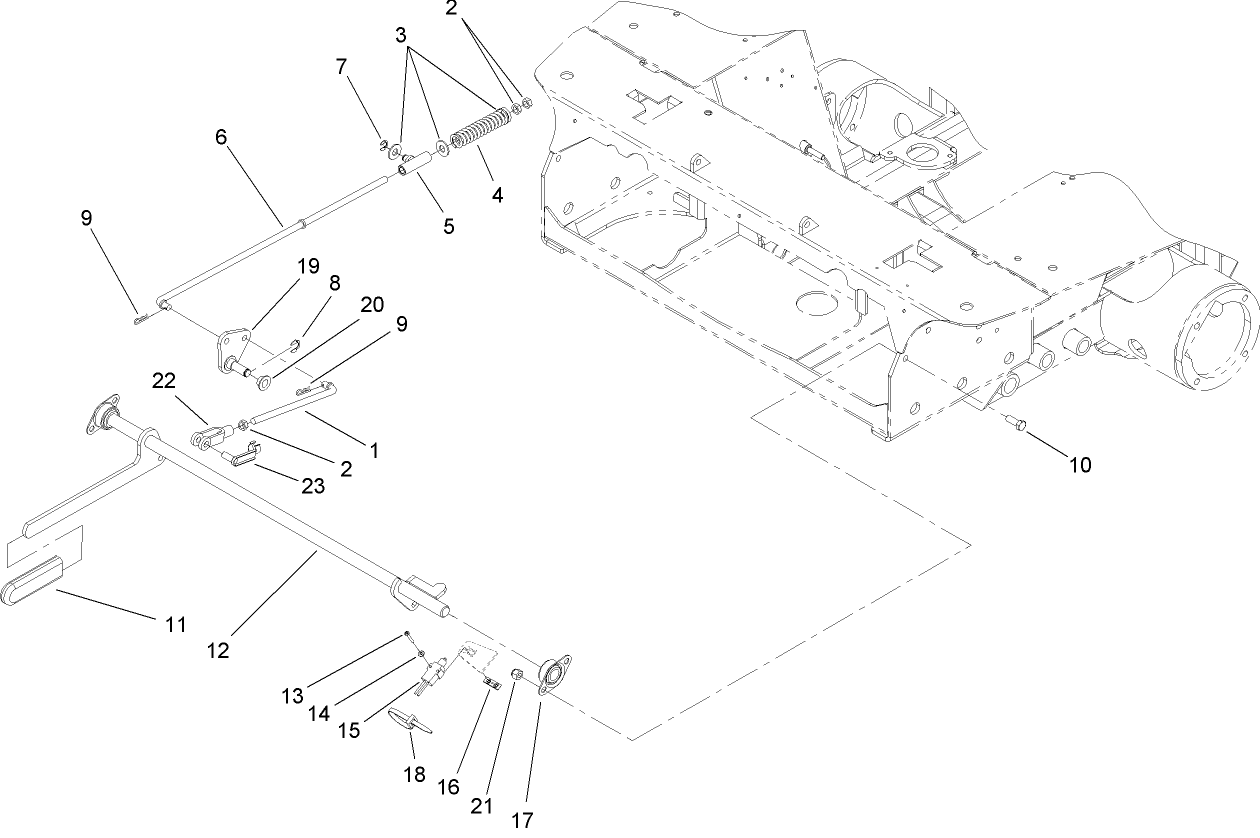 2
3
7
6
4
5
9
19
8
20
9
22
1
2
23
10
11
12
13
14
15
18
16
21
17