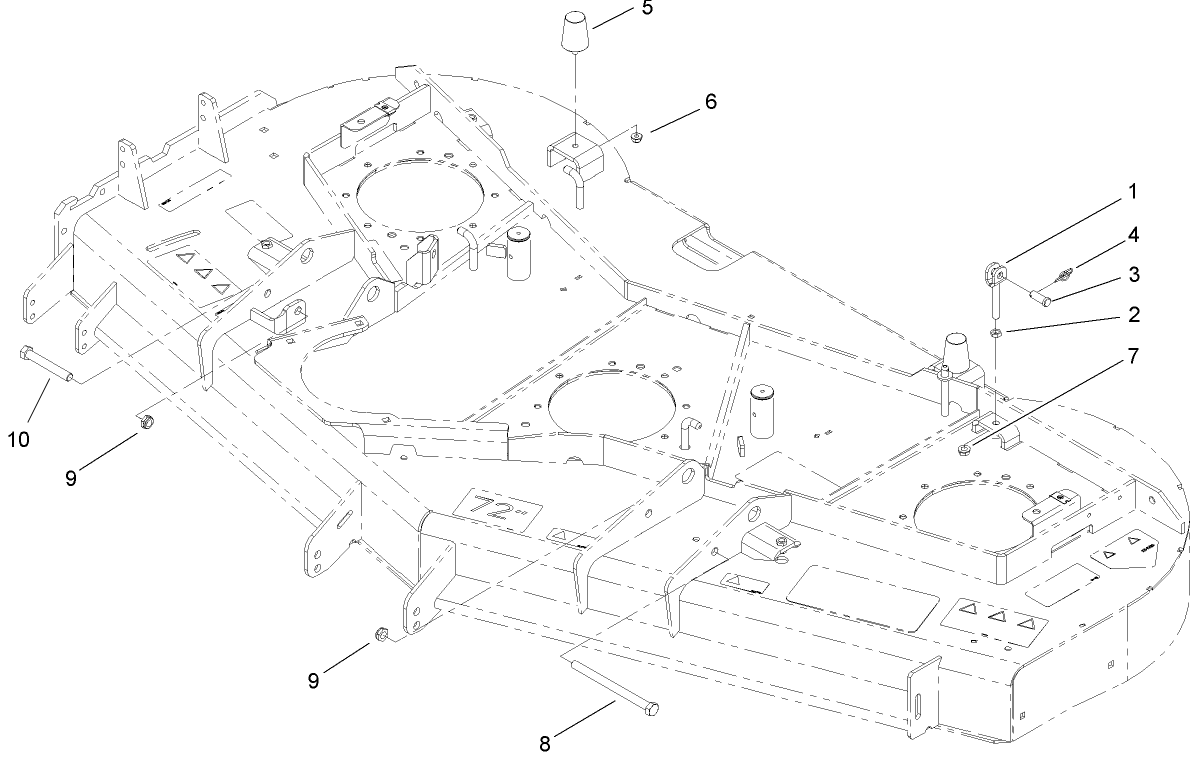 5
6
1
4
3
2
7
10
9
72"
9
8