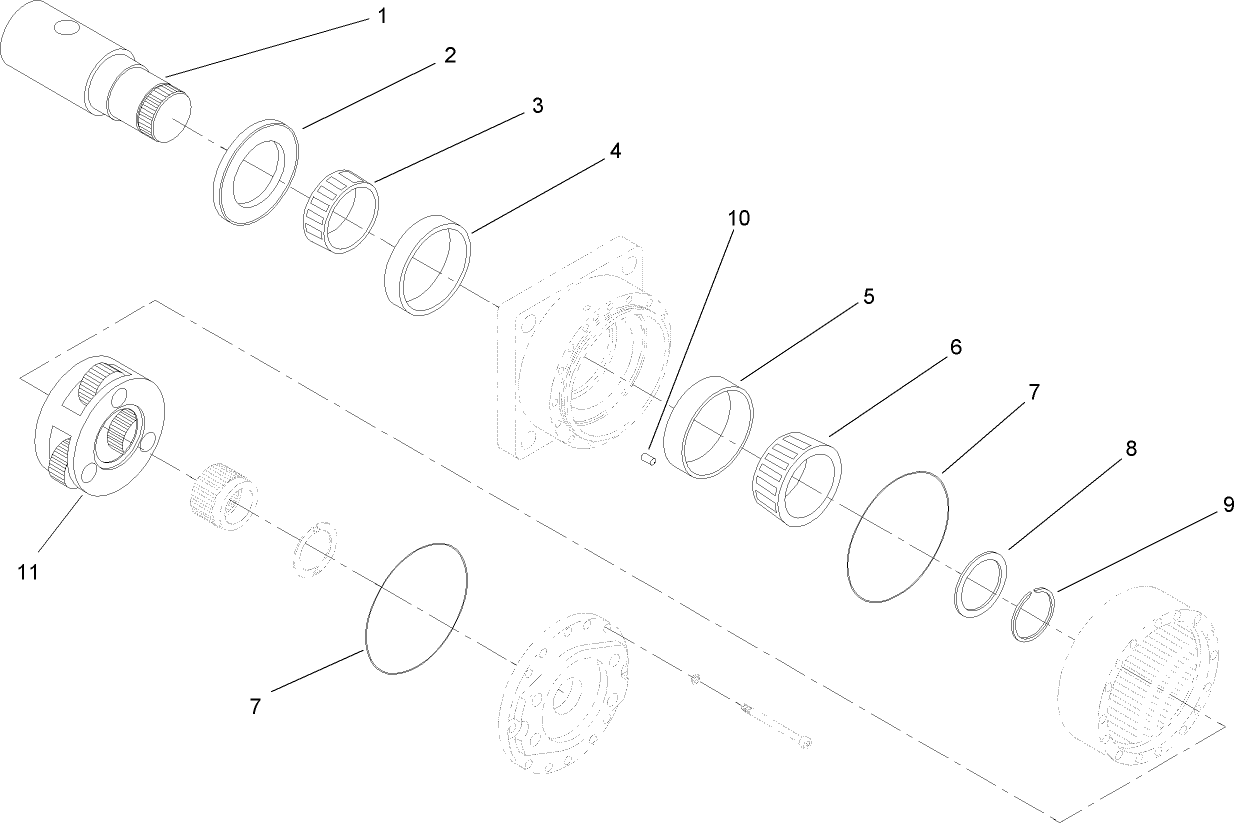 1
2
3
4
10
5
6
7
8
9
11
7