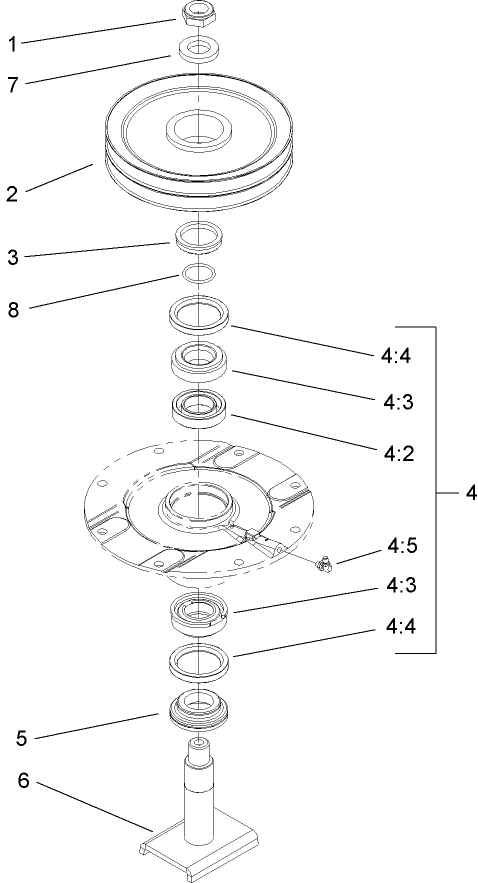 1
7
2
3
8
4:4
4:3
4:2
4
4:5
4:3
4:4
5
6