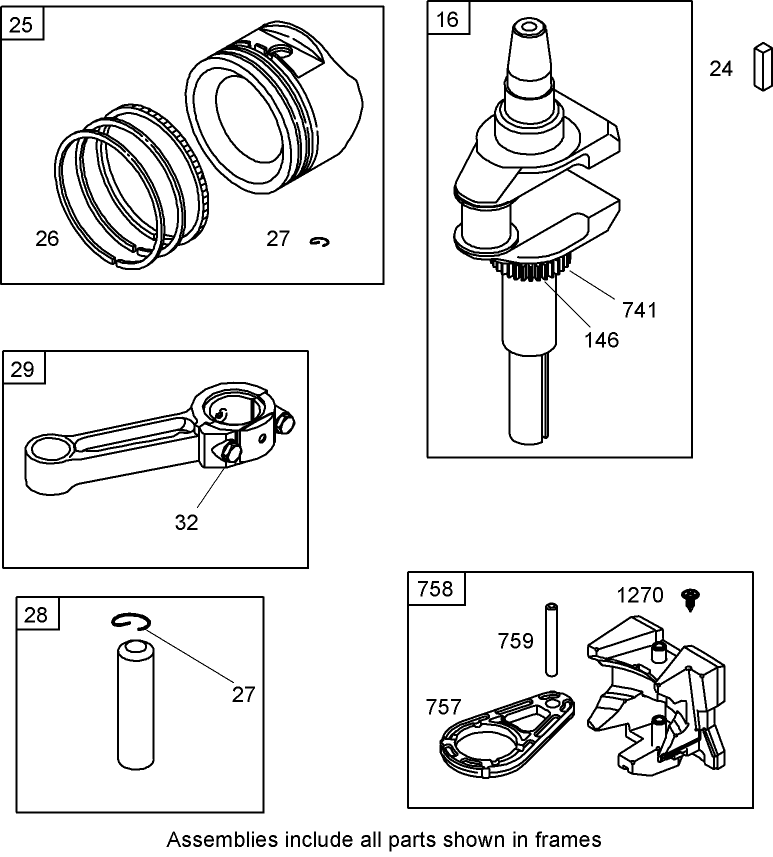 25
26
27
16
24
741
146
29
32
28
27
758
1270
759
757
Assemblies include all parts shown in frames