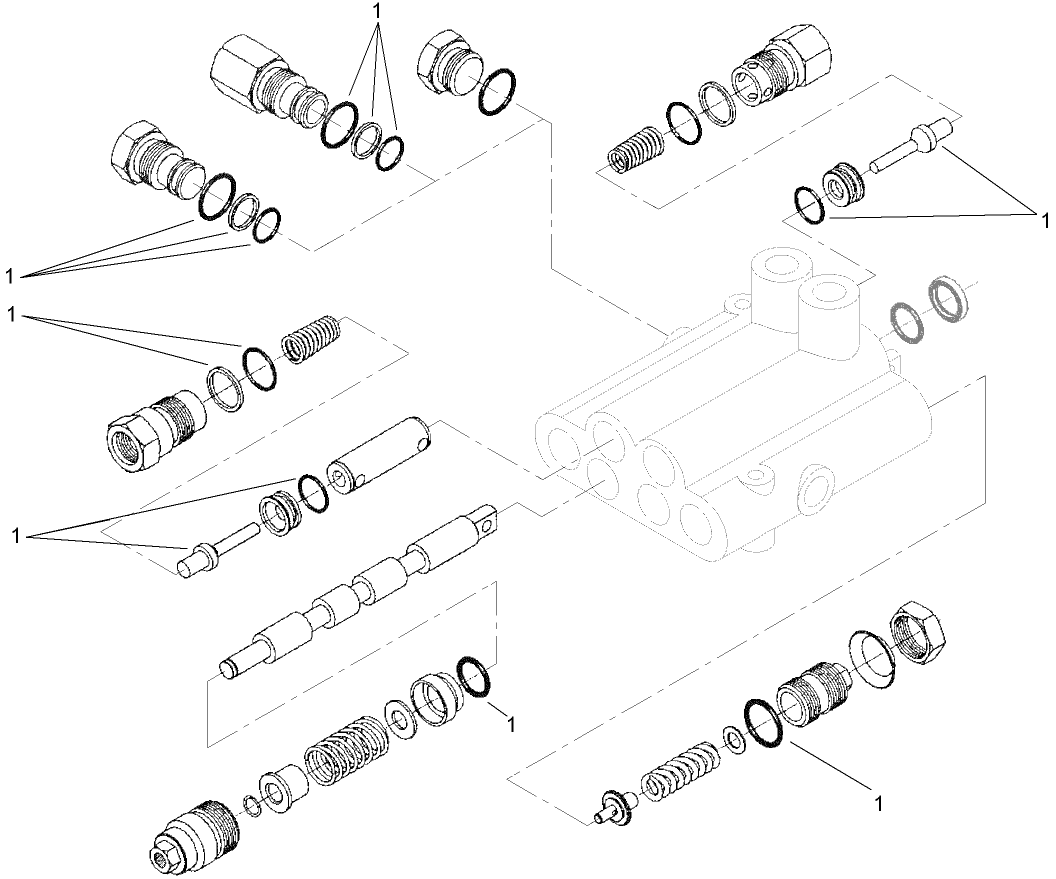 1
1
1
1
1
1
1