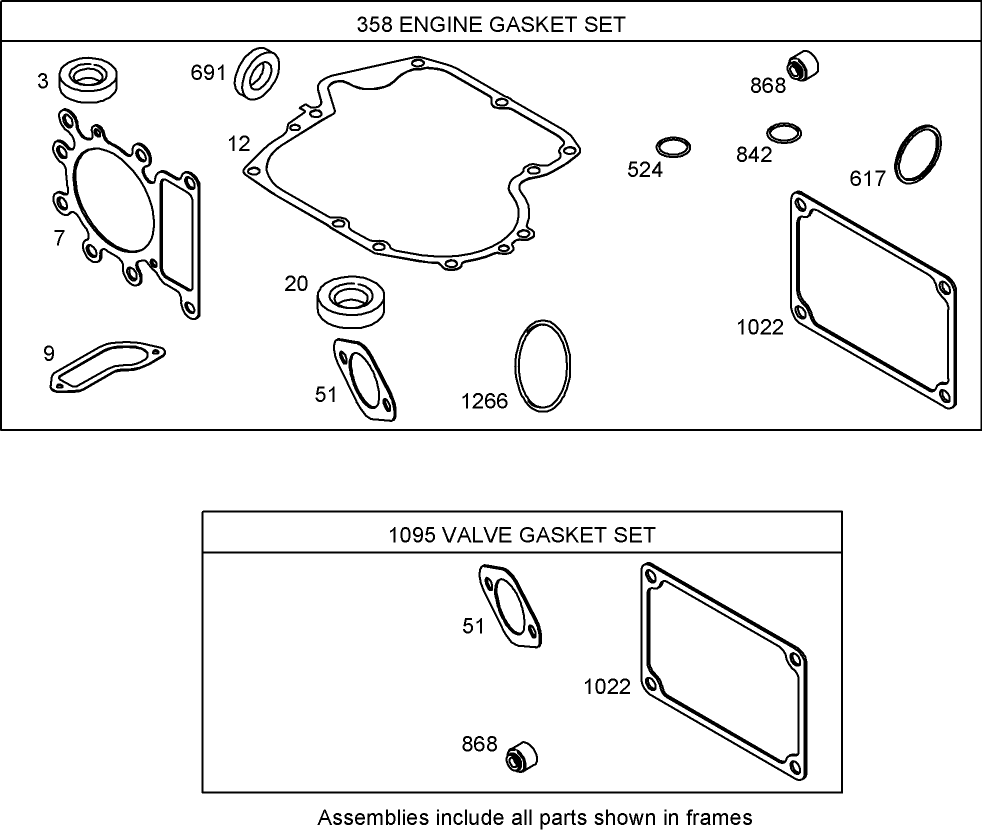 358 ENGINE GASKET SET

3

691

868

12

524

842

617

7

20

1022

9

51

1266

1095 VALVE GASKET SET

51

1022

868

Assemblies include all parts shown in frames