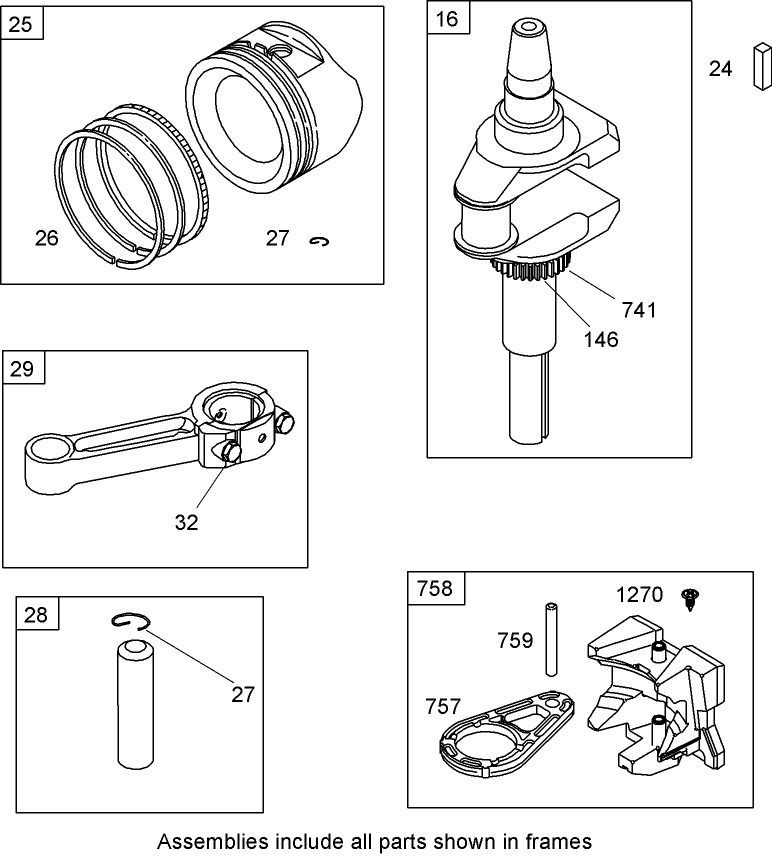 25

26

27

16

24

741

146

29

32

28

27

758

1270

759

757

Assemblies include all parts shown in frames