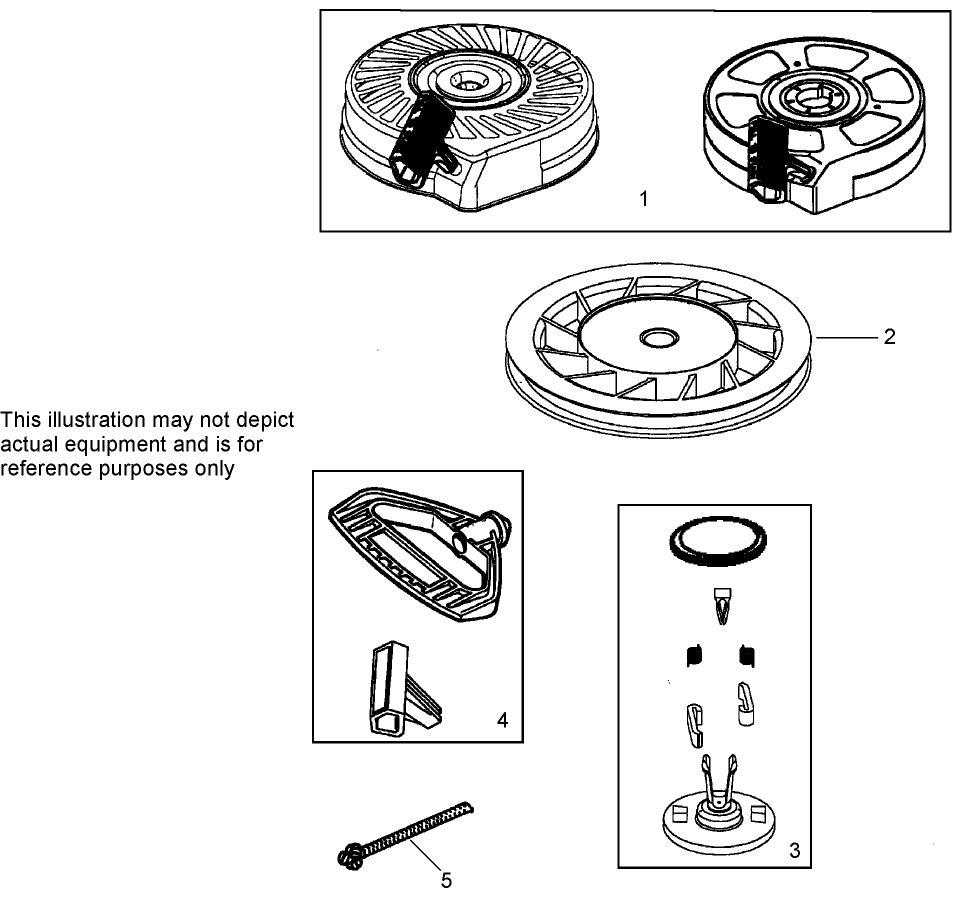 1

2

This illustration may not depict actual equipment and is for reference purposes only

4

3

5