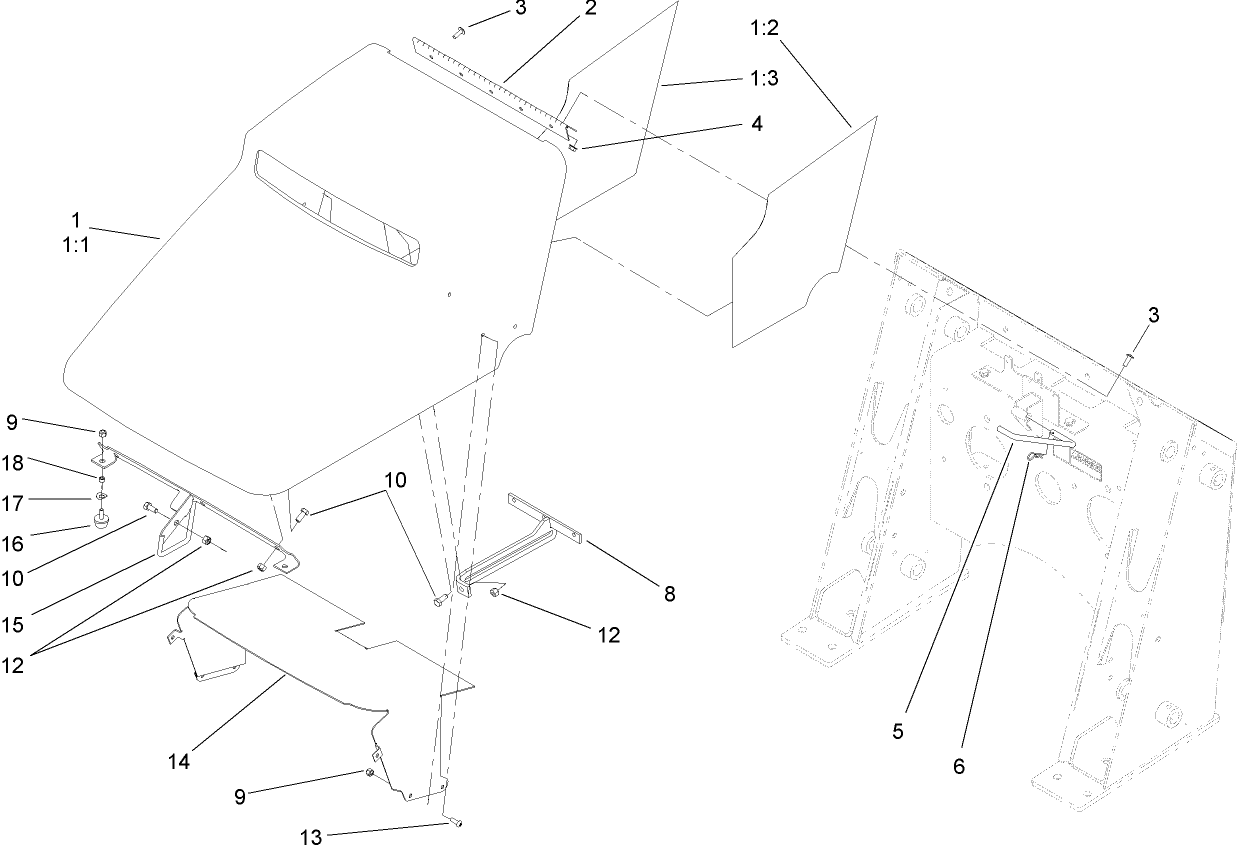 3
2
1:2
1:3
4
1
1:1
3
9
18
17
16
10
15
12
10
8
12
14
9
13
5
6