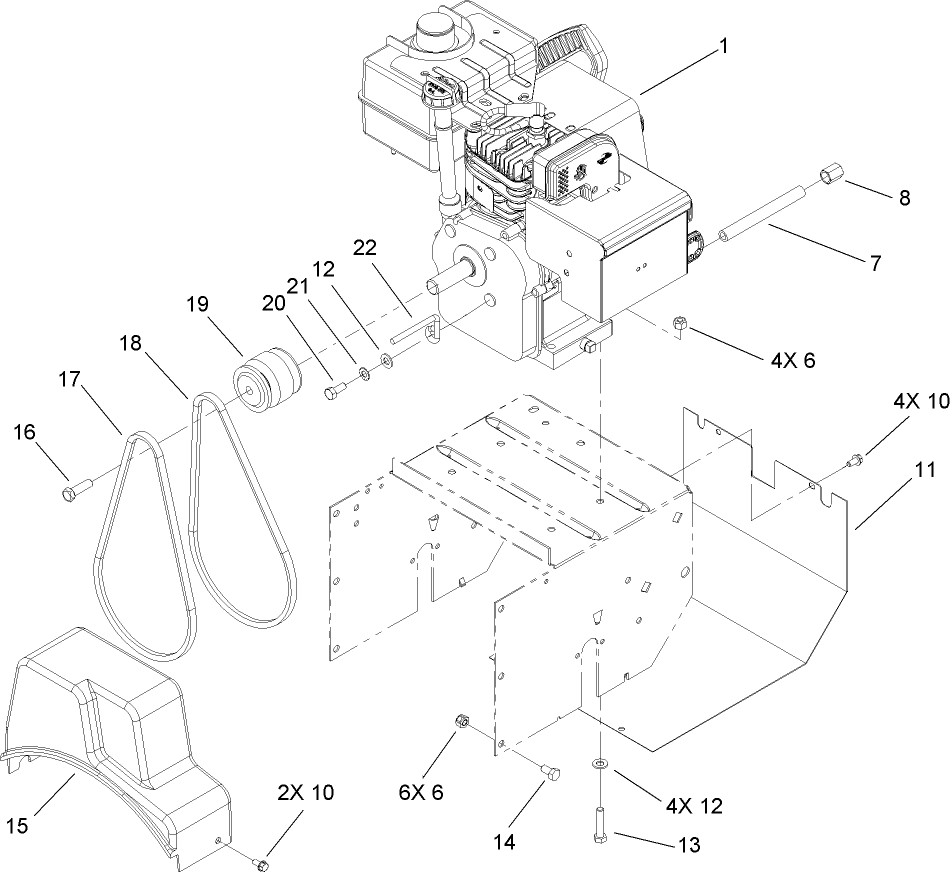 1
8
7
22
12
21
20
19
18
17
16
4X 6
4X 10
11
15
2X 10
6X 6
14
4X 12
13