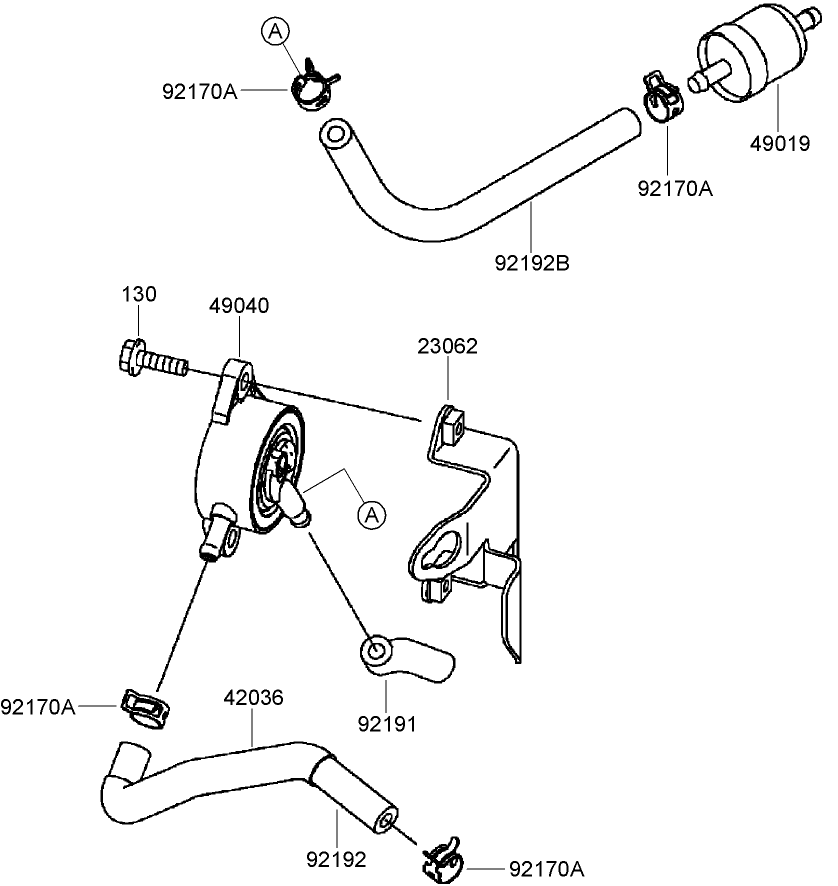 A
92170A
49019
92170A
92192B
130
49040
23062
A
92170A
42036
92191
92192
92170A