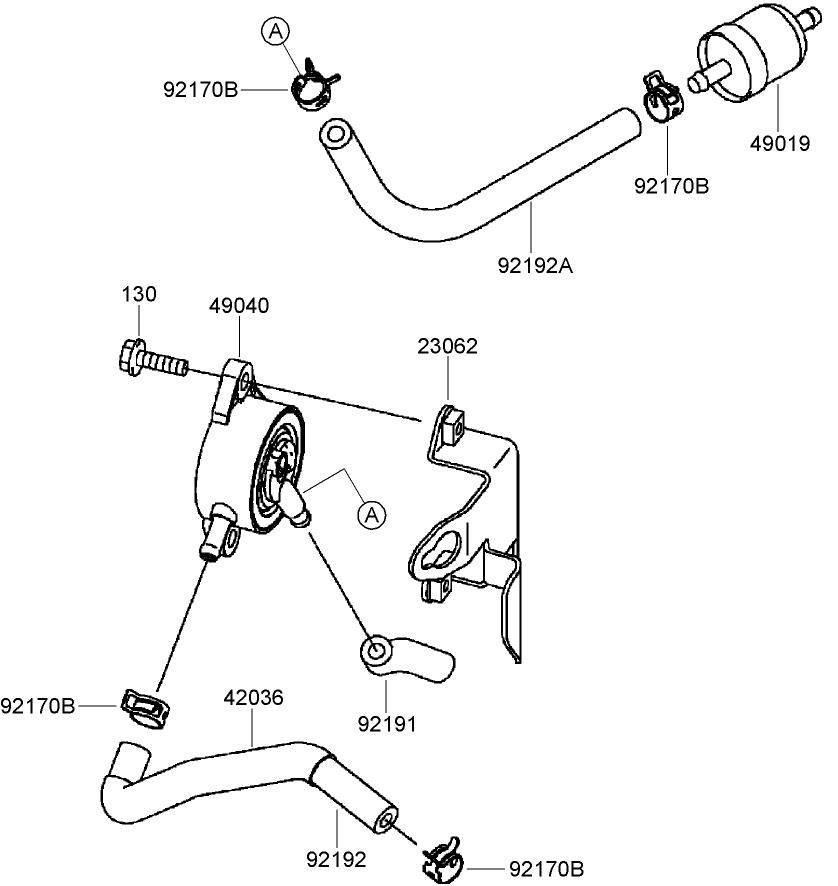 A
92170B
49019
92170B
92192A
130
49040
23062
A
92170B
42036
92191
92192
92170B