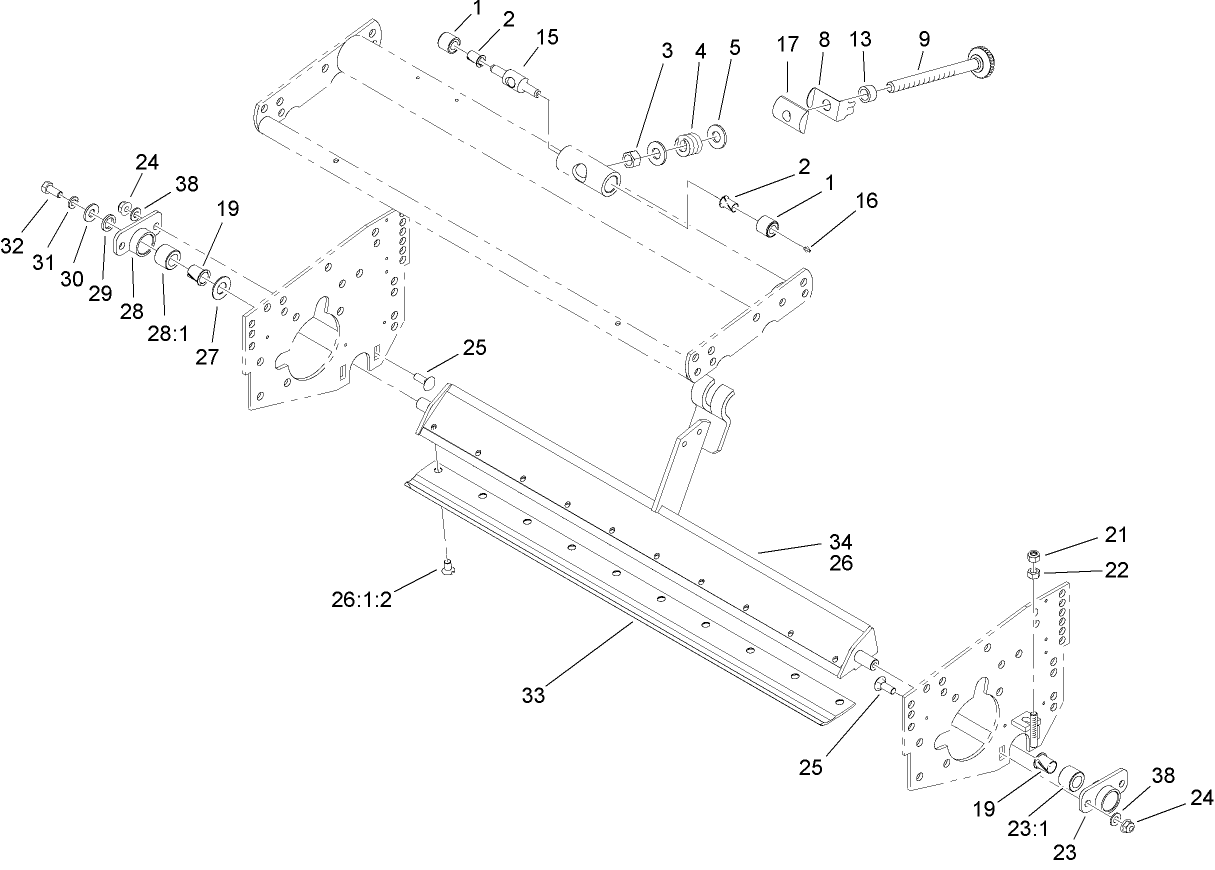 1
2
15
3
4
5
17
8
13
9
2
1
16
24
38
19
32
31
30
29
28
28:1
27
25
34
26
21
22
26:1:2
33
25
19
23:1
23
38
24