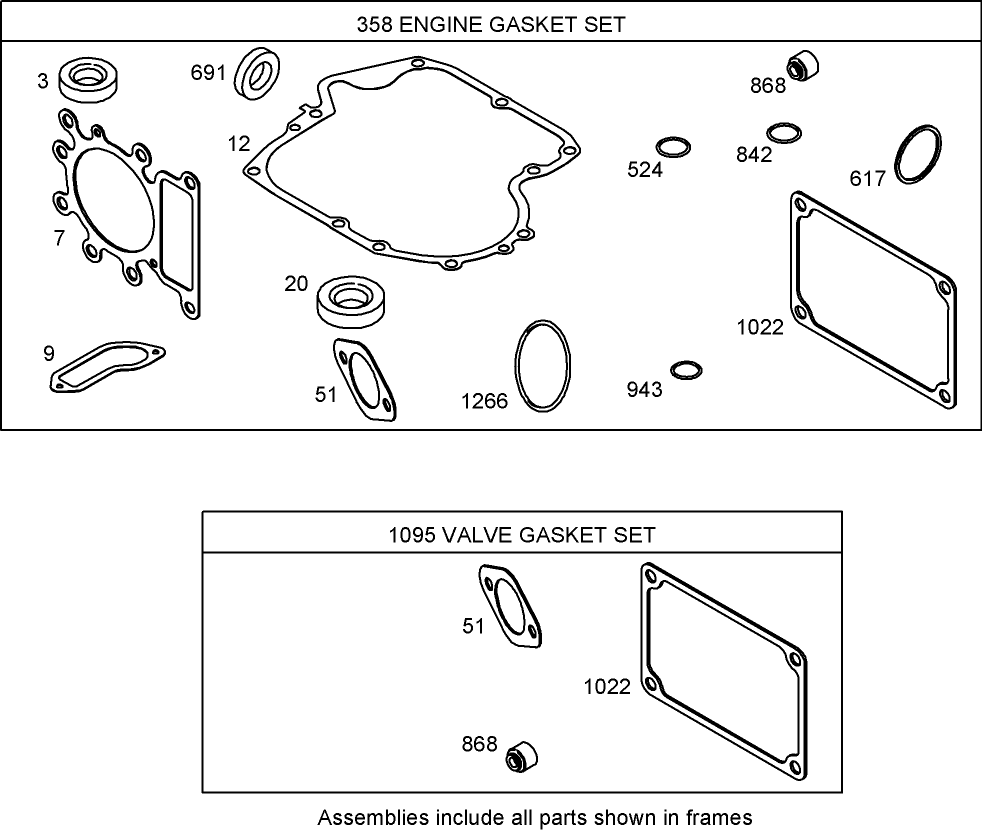 358 ENGINE GASKET SET

3
691
868
12
524
842
617
7
20
1022
9
51
1266
943

1095 VALVE GASKET SET

51
1022
868

Assemblies include all parts shown in frames