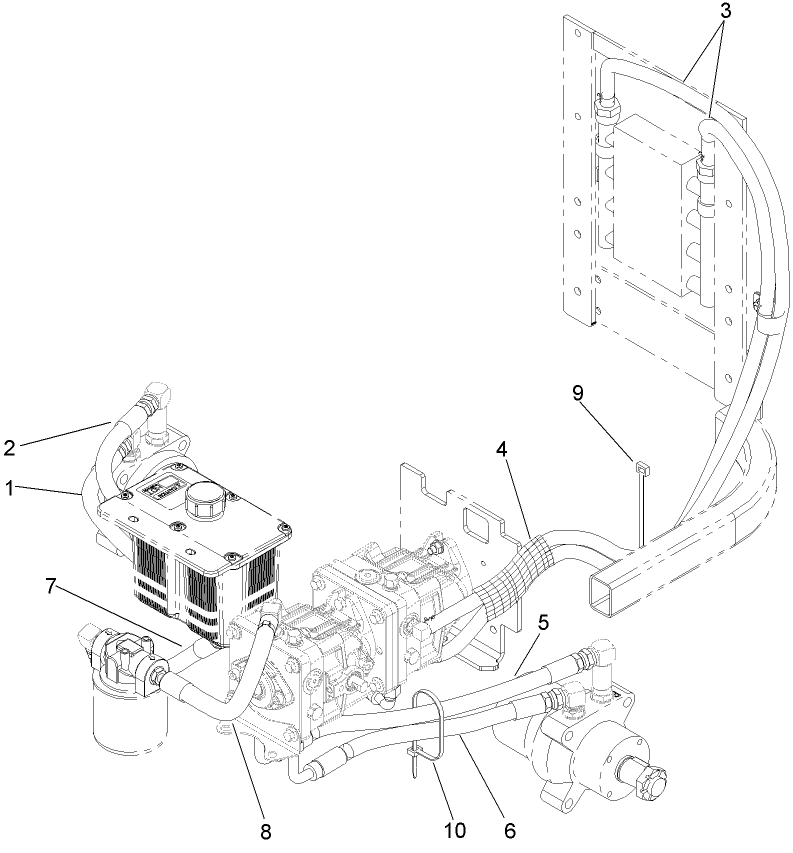 3
9
2
1
4
7
5
8
10
6