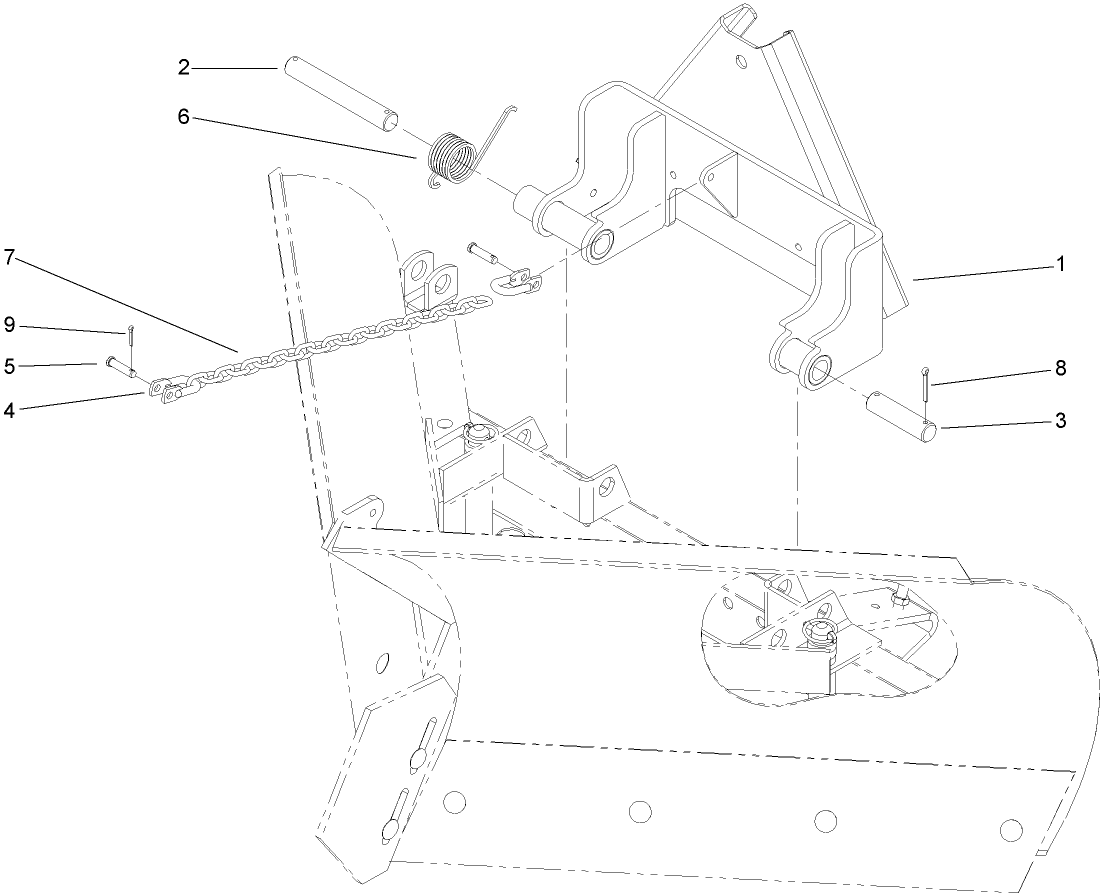 2
6
7
9
5
4
1
8
3