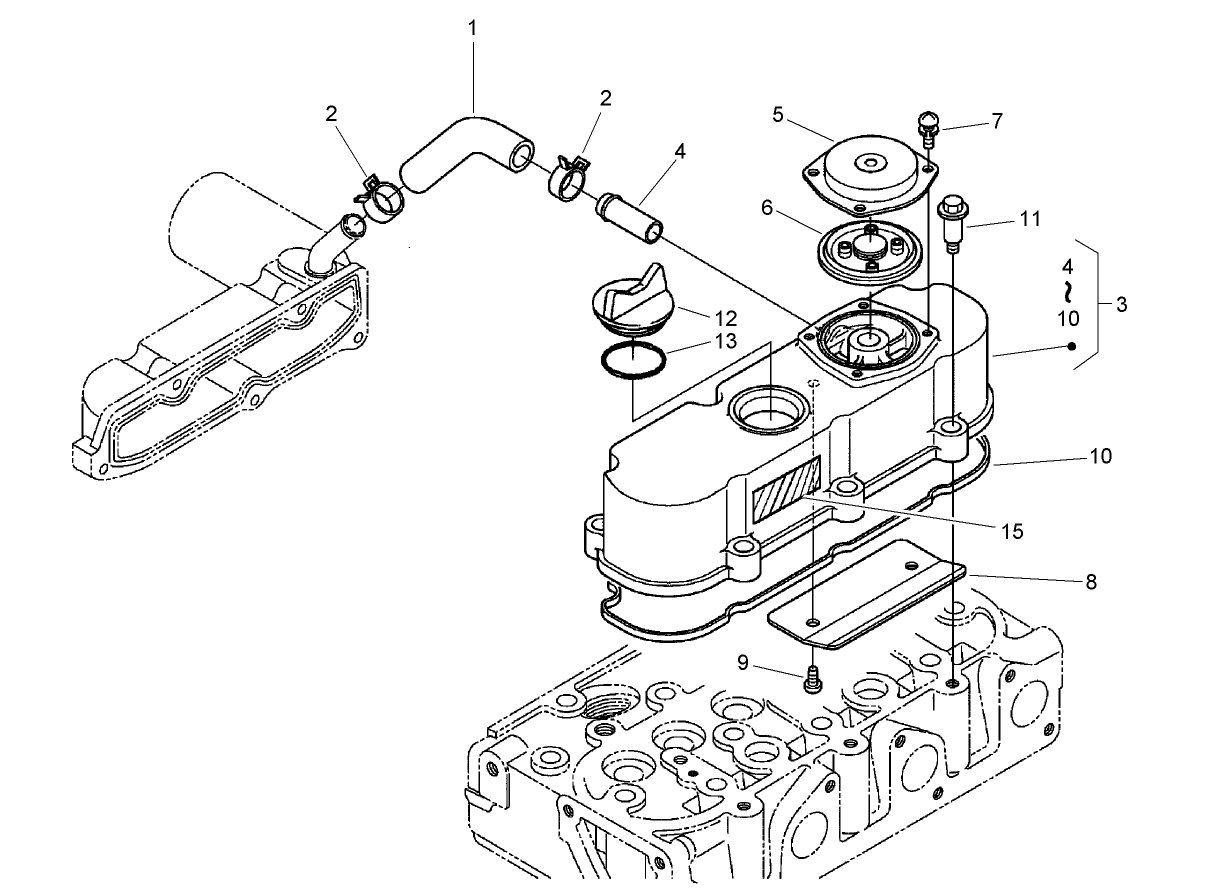 1
2
2
4
5
7
6
11
4
~
10
3
12
13
10
15
8
9